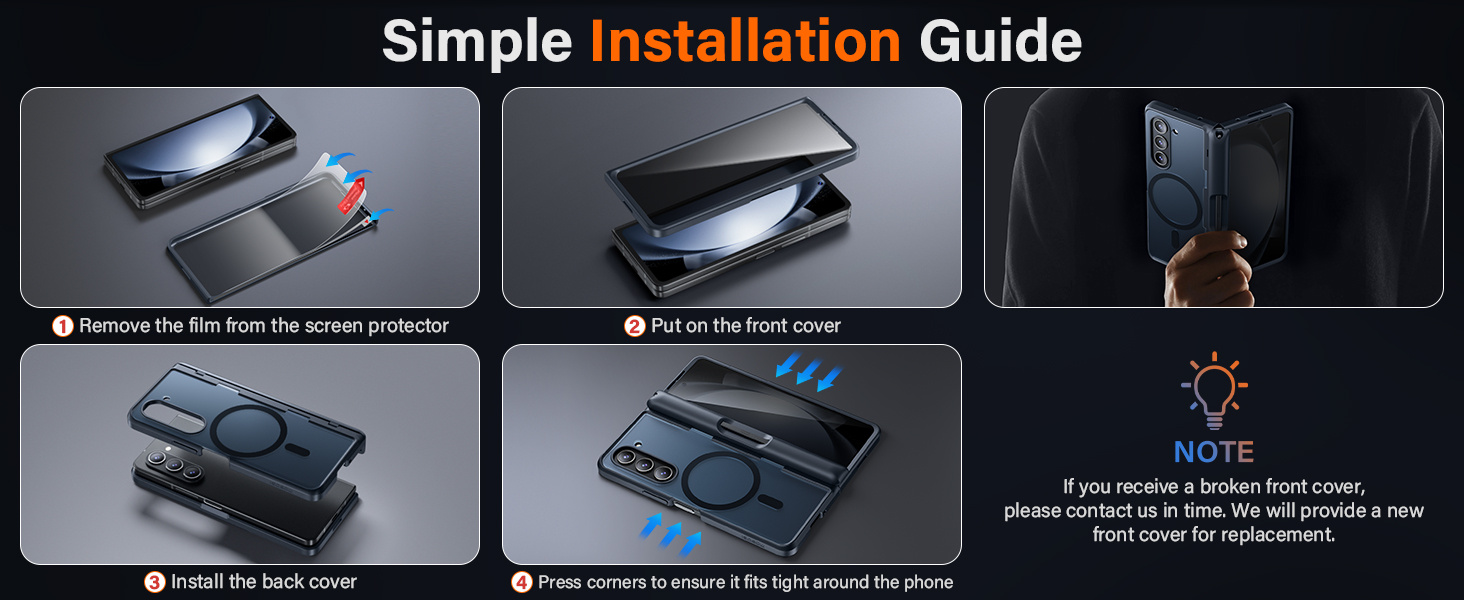 Simple Installation Guide

1 Remove the film from the screen protector

2 Put on the front cover

3 Install the back cover

4 Press corners to ensure it fits tight around the phone

NOTE

If you receive a broken front cover, please contact us in time. We will provide a new front cover for replacement.