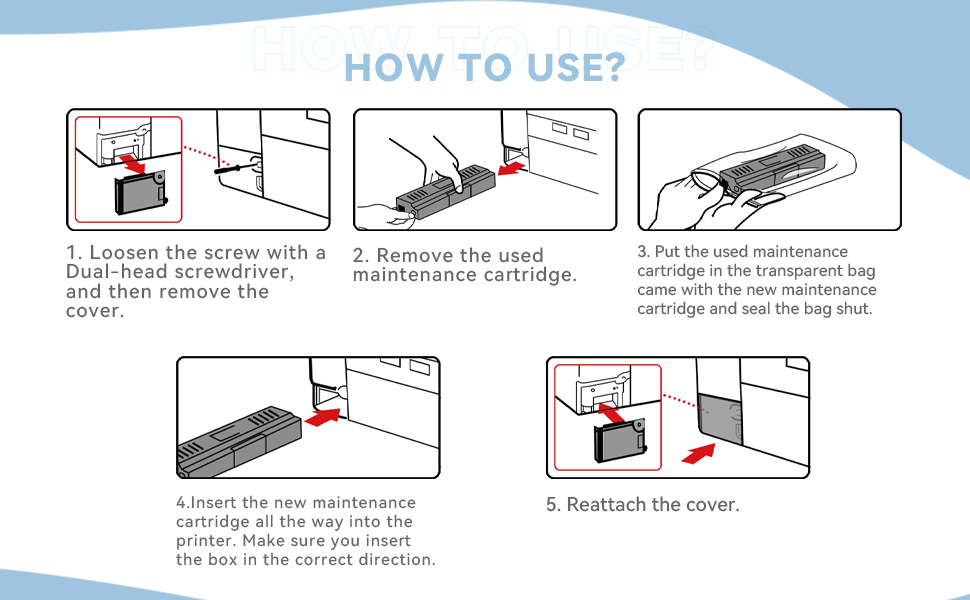 HOW TO USE?

HOW TO USE?

1. Loosen the screw with a Dual-head screwdriver, and then remove the cover.

2. Remove the used maintenance cartridge.

3. Put the used maintenance cartridge in the transparent bag came with the new maintenance cartridge and seal the bag shut.

4.Insert the new maintenance cartridge all the way into the printer. Make sure you insert the box in the correct direction.

5. Reattach the cover.