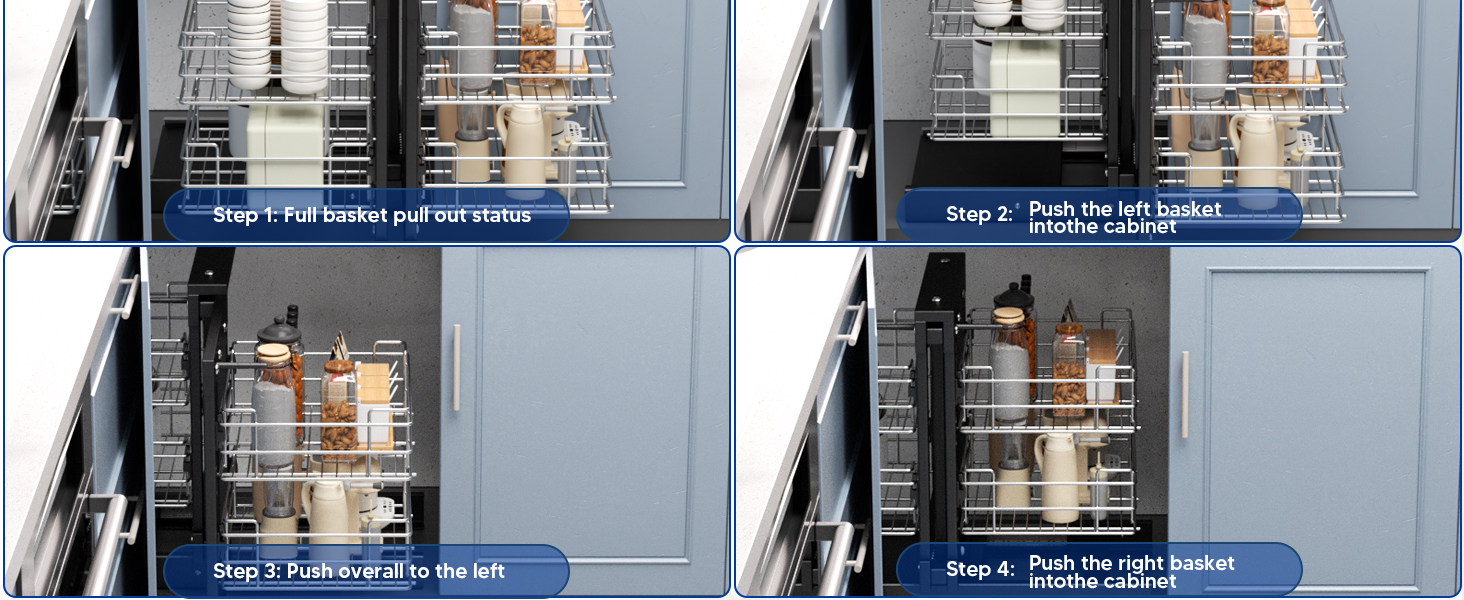 Step 1: Full basket pull out status

Step 2: Push the left basket intothe cabinet

Step 3: Push overall to the left

Step 4: Push the right basket intothe cabinet