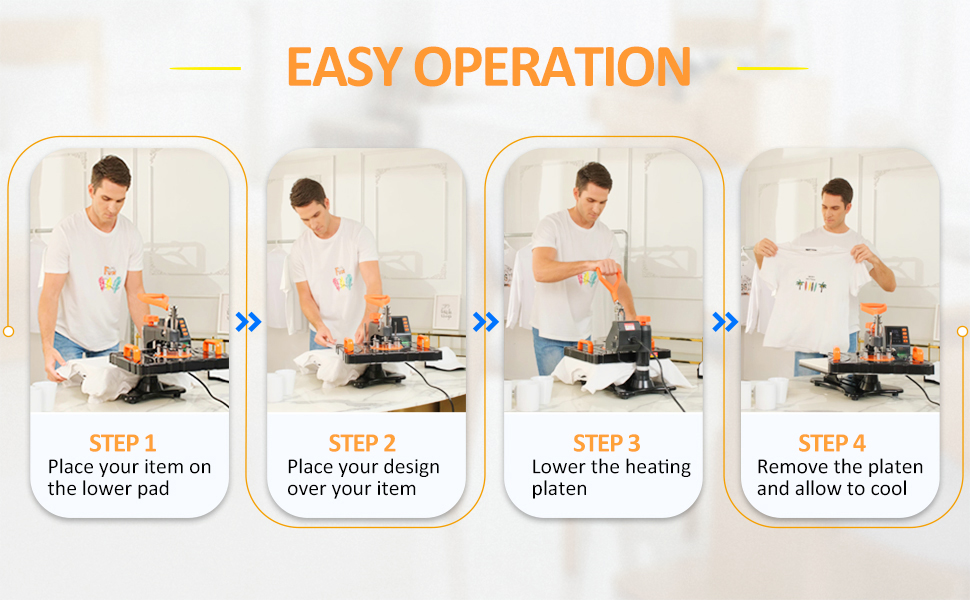 EASY OPERATION

STEP 1
Place your item on the lower pad

STEP 2
Place your design over your item

STEP 3
Lower the heating platen

STEP 4
Remove the platen and allow to cool