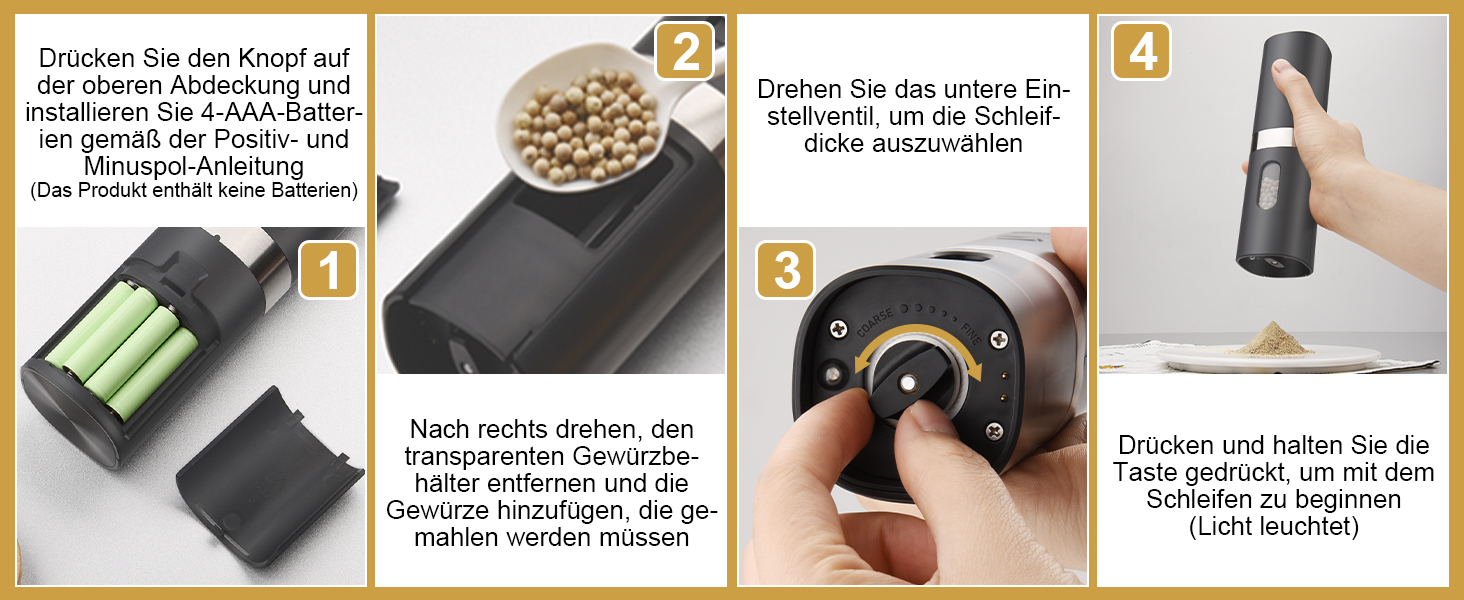 Drücken Sie den Knopf auf der oberen Abdeckung und installieren Sie 4-AAA-Batterien gemäß der Positiv- und Minuspol-Anleitung
(Das Produkt enthält keine Batterien)

1

2

Nach rechts drehen, den transparenten Gewürzbehälter entfernen und die Gewürze hinzufügen, die gemahlen werden müssen

Drehen Sie das untere Einstellventil, um die Schleifdicke auszuwählen

3

COARSE

FINE

4

Drücken und halten Sie die Taste gedrückt, um mit dem Schleifen zu beginnen
(Licht leuchtet)