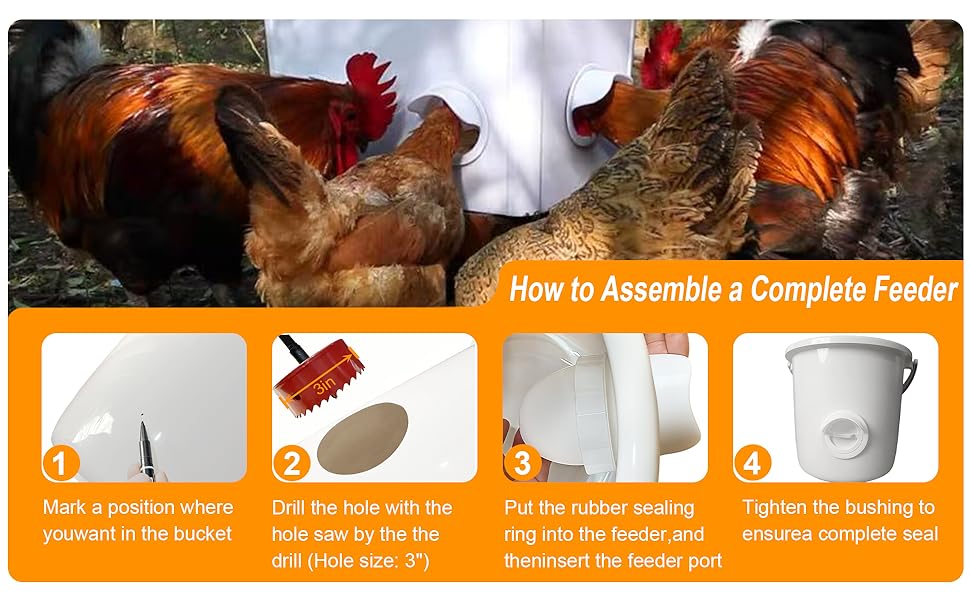 How to Assemble a Complete Feeder

3in

1

Mark a position where youwant in the bucket

2

Drill the hole with the hole saw by the the drill (Hole size: 3")

3

Put the rubber sealing ring into the feeder,and theninsert the feeder port

4

Tighten the bushing to ensurea complete seal