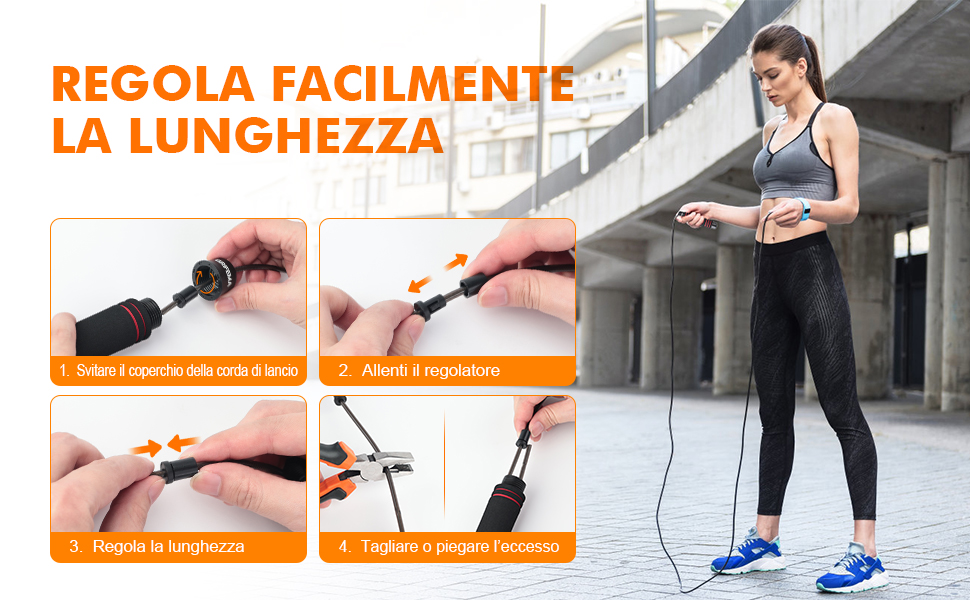 REGOLA FACILMENTE
LA LUNGHEZZA

1. Svitare il coperchio della corda di lancio

2. Allenti il regolatore

3. Regola la lunghezza

4. Tagliare o piegare l'eccesso