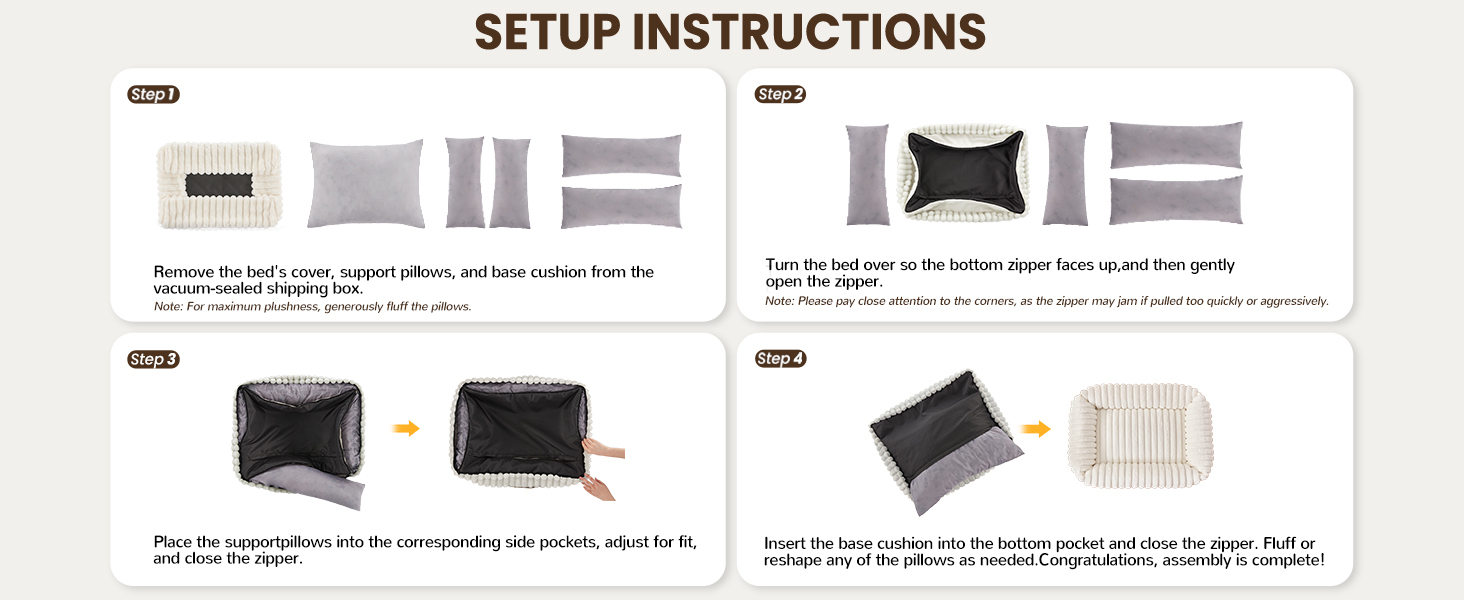 SETUP INSTRUCTIONS

Step 1

Remove the bed's cover, support pillows, and base cushion from the vacuum-sealed shipping box.
Note: For maximum plushness, generously fluff the pillows.

Step 2

Turn the bed over so the bottom zipper faces up,and then gently open the zipper.
Note: Please pay close attention to the corners, as the zipper may jam if pulled too quickly or aggressively.

Step 3

Place the supportpillows into the corresponding side pockets, adjust for fit, and close the zipper.

Step 4

Insert the base cushion into the bottom pocket and close the zipper. Fluff or reshape any of the pillows as needed.Congratulations, assembly is complete!