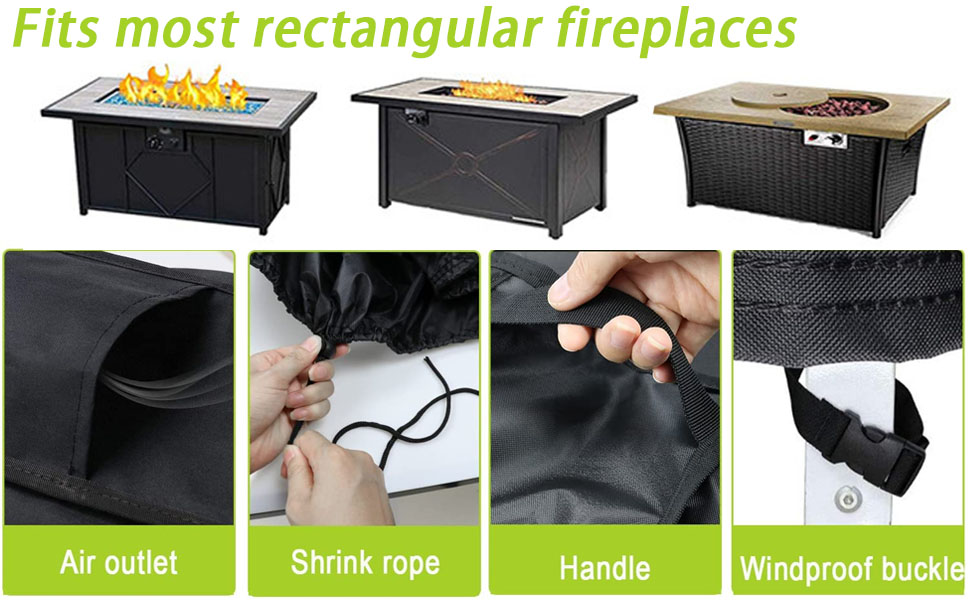 Fits most rectangular fireplaces

Air outlet

Shrink rope

Handle

Windproof buckle