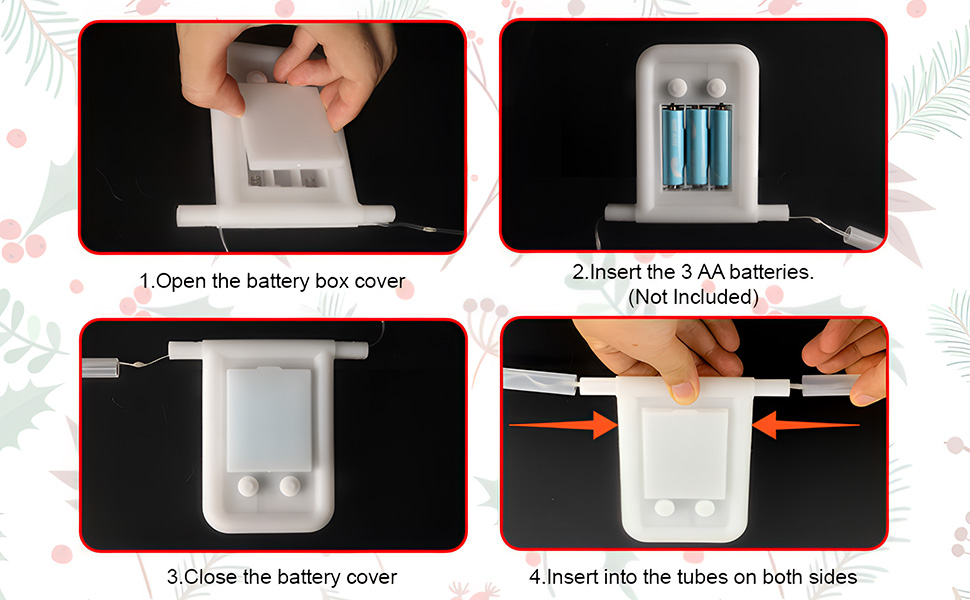 1.Open the battery box cover

2.Insert the 3 AA batteries.
(Not Included)

3.Close the battery cover

4.Insert into the tubes on both sides