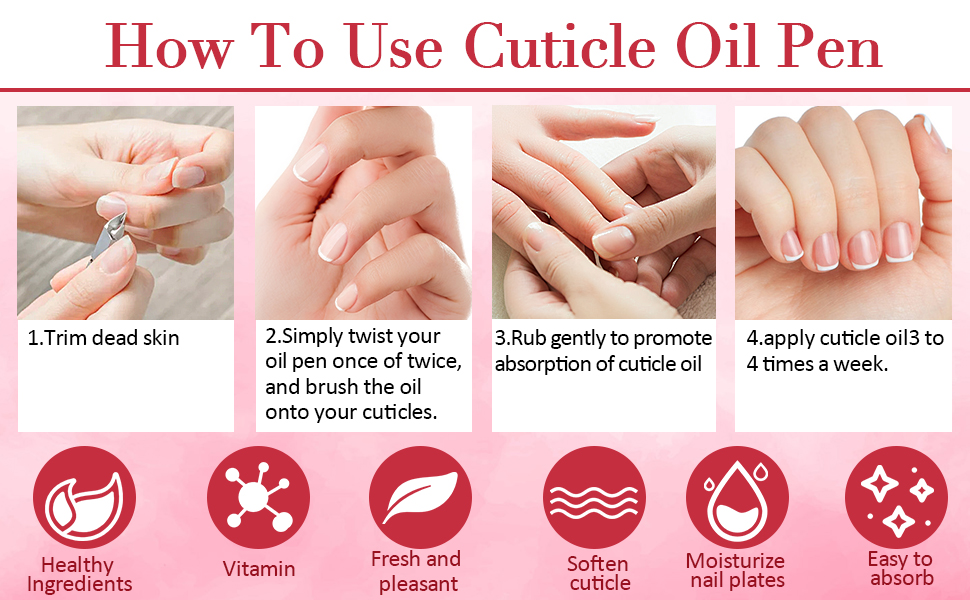 How To Use Cuticle Oil Pen

1.Trim dead skin

2.Simply twist your oil pen once of twice, and brush the oil onto your cuticles.

3.Rub gently to promote absorption of cuticle oil

4.apply cuticle oil3 to 4 times a week.

Healthy Ingredients

Vitamin

Fresh and pleasant

Soften cuticle

Moisturize nail plates

Easy to absorb