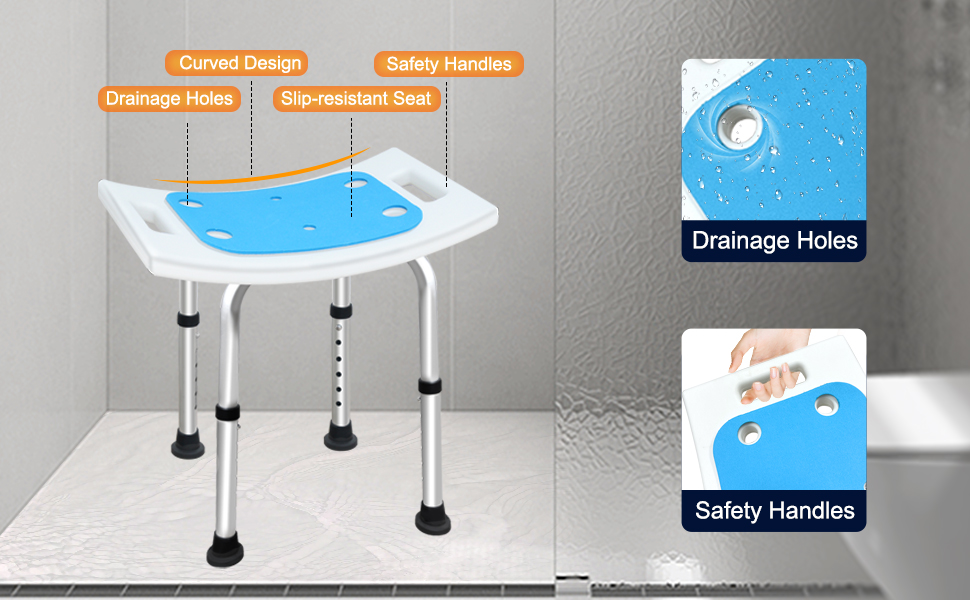 Curved Design
Safety Handles
Drainage Holes
Slip-resistant Seat

Drainage Holes

Safety Handles