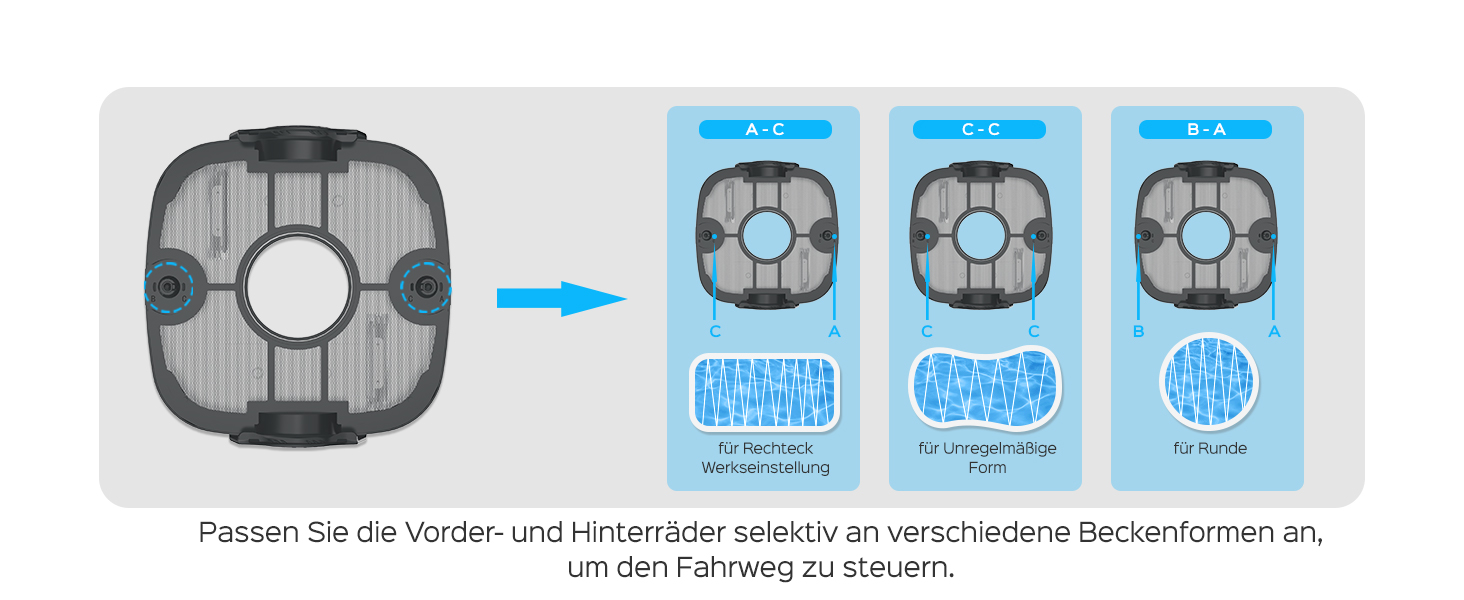 A - C

C A

für Rechteck
Werkseinstellung

C - C

C C

für Unregelmäßige
Form

B - A

B A

für Runde

Passen Sie die Vorder- und Hinterräder selektiv an verschiedene Beckenformen an, um den Fahrweg zu steuern.