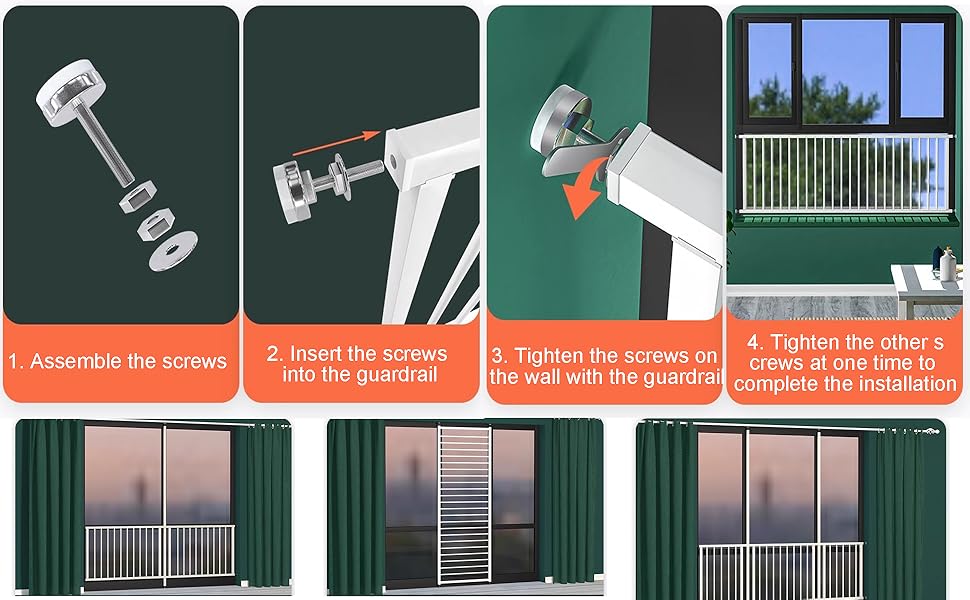 1. Assemble the screws

2. Insert the screws into the guardrail

3. Tighten the screws on the wall with the guardrail

4. Tighten the other s crews at one time to complete the installation