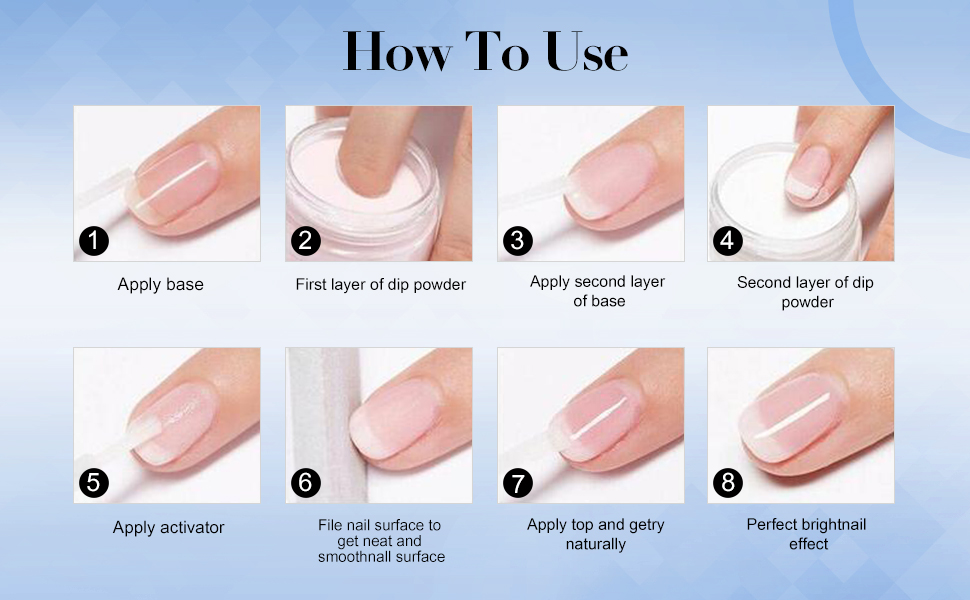 How To Use

1
Apply base

2
First layer of dip powder

3
Apply second layer of base

4
Second layer of dip powder

5
Apply activator

6
File nail surface to get neat and smoothnall surface

7
Apply top and getry naturally

8
Perfect brightnail effect