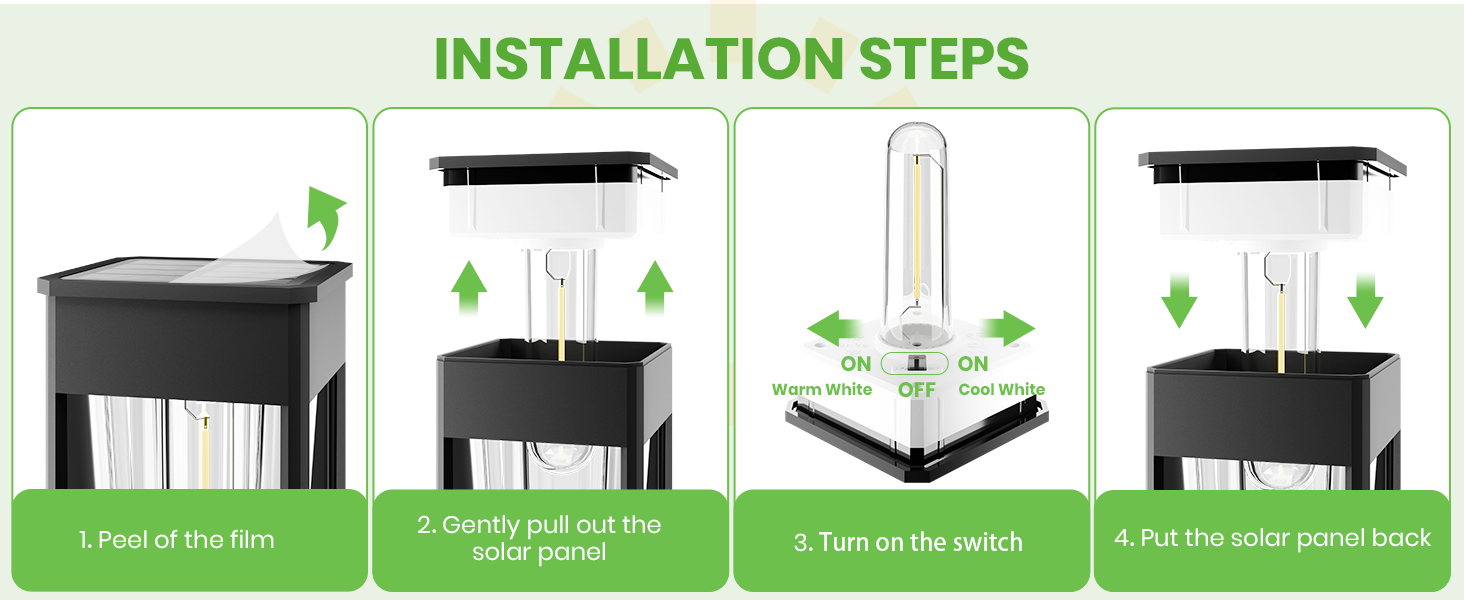 INSTALLATION STEPS

1. Peel of the film

2. Gently pull out the solar panel

ON
Warm White
OFF
ON
Cool White

3. Turn on the switch

4. Put the solar panel back