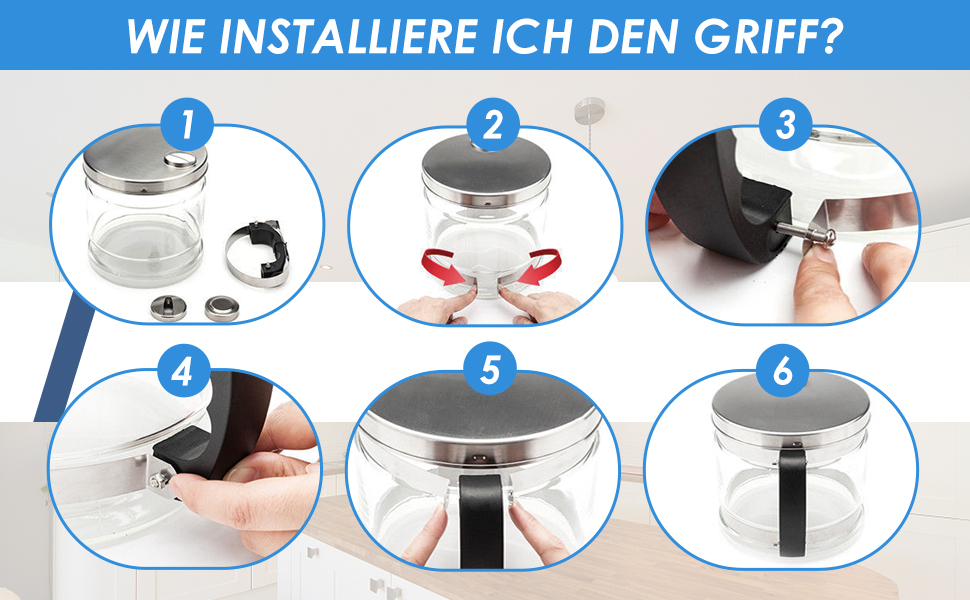 WIE INSTALLIERE ICH DEN GRIFF?

1

2

3

4

5

6