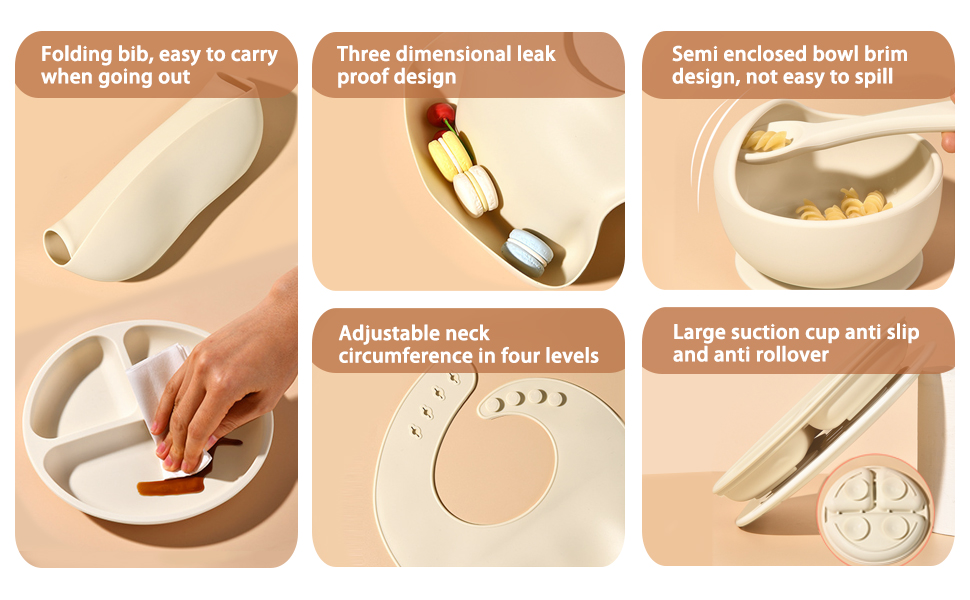 Folding bib, easy to carry when going out

Three dimensional leak proof design

Semi enclosed bowl brim design, not easy to spill

Adjustable neck circumference in four levels

Large suction cup anti slip and anti rollover