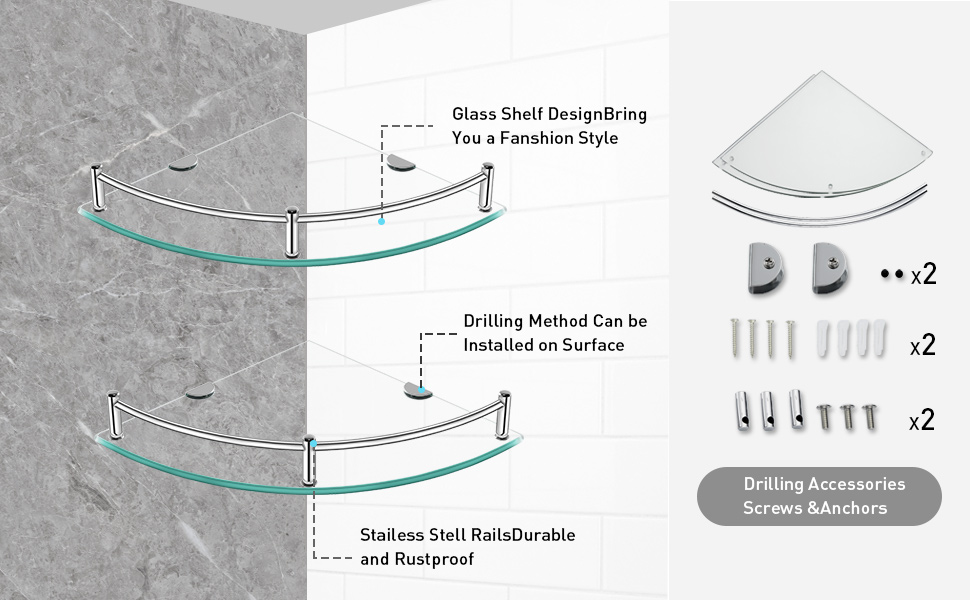 Glass Shelf DesignBring You a Fanshion Style

Drilling Method Can be Installed on Surface

Stailess Stell RailsDurable and Rustproof

x2

x2

x2

Drilling Accessories Screws &Anchors