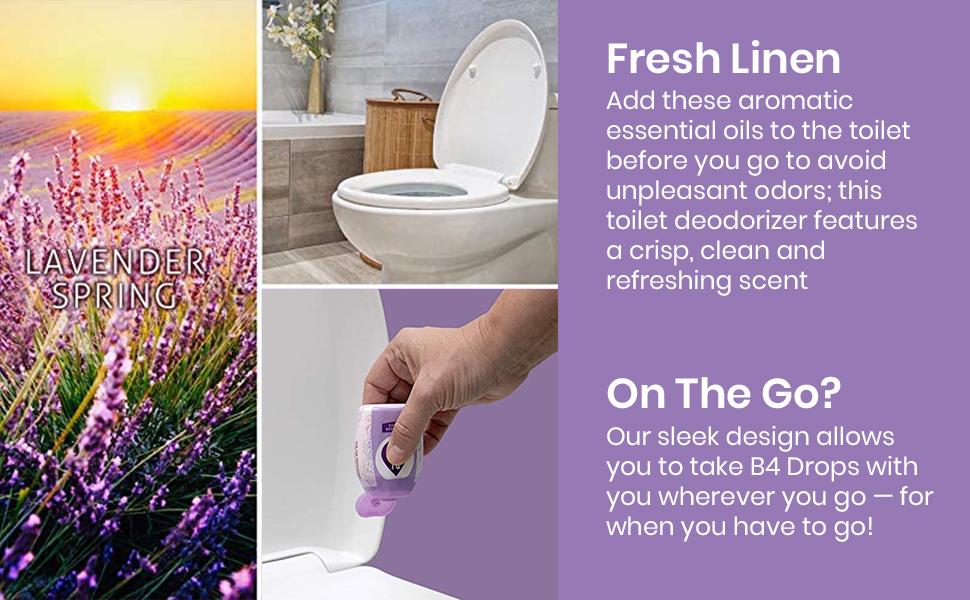 LAVENDER SPRING

Fresh Linen
Add these aromatic essential oils to the toilet before you go to avoid unpleasant odors; this toilet deodorizer features a crisp, clean and refreshing scent

On The Go?
Our sleek design allows you to take B4 Drops with you wherever you go — for when you have to go!