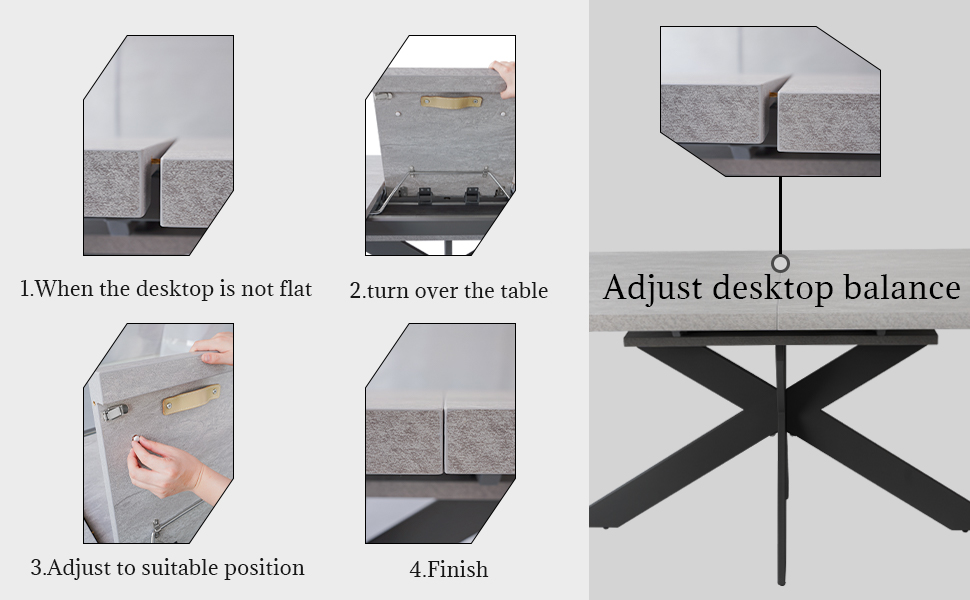 1.When the desktop is not flat

2.turn over the table

3.Adjust to suitable position

4.Finish

Adjust desktop balance