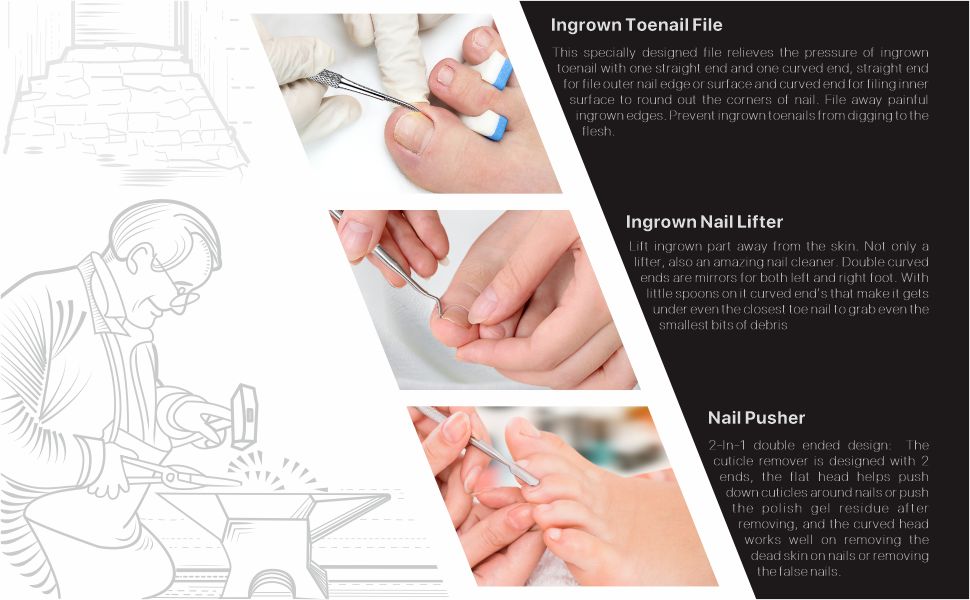 Ingrown Toenail File

This specially designed file relieves the pressure of ingrown toenail with one straight end and one curved end, straight end for file outer nail edge or surface and curved end for filing inner surface to round out the corners of nail. File away painful ingrown edges. Prevent ingrown toenails from digging to the flesh.

Ingrown Nail Lifter

Lift ingrown part away from the skin. Not only a lifter, also an amazing nail cleaner. Double curved ends are mirrors for both left and right foot. With little spoons on it curved end's that make it gets under even the closest toe nail to grab even the smallest bits of debris

Nail Pusher

2-In-1 double ended design: The cuticle remover is designed with 2 ends, the flat head helps push down cuticles around nails or push the polish gel residue after removing, and the curved head works well on removing the dead skin on nails or removing the false nails.