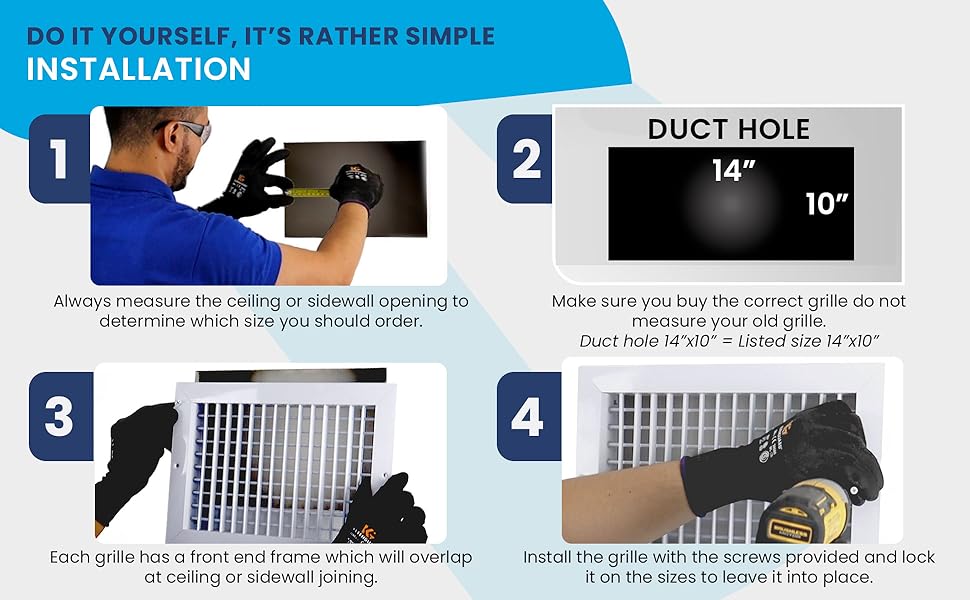 DO IT YOURSELF, IT'S RATHER SIMPLE
INSTALLATION

1

Always measure the ceiling or sidewall opening to determine which size you should order.

2

DUCT HOLE
14"
10"

Make sure you buy the correct grille do not measure your old grille.
Duct hole 14"x10" = Listed size 14"x10"

3

Each grille has a front end frame which will overlap at ceiling or sidewall joining.

4

Install the grille with the screws provided and lock it on the sizes to leave it into place.