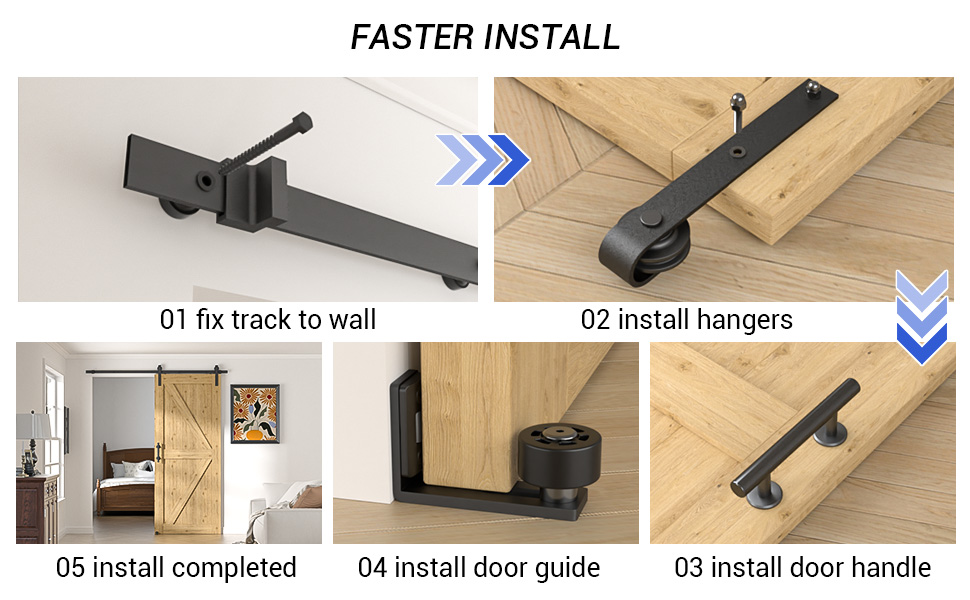 FASTER INSTALL

01 fix track to wall

02 install hangers

05 install completed

04 install door guide

03 install door handle