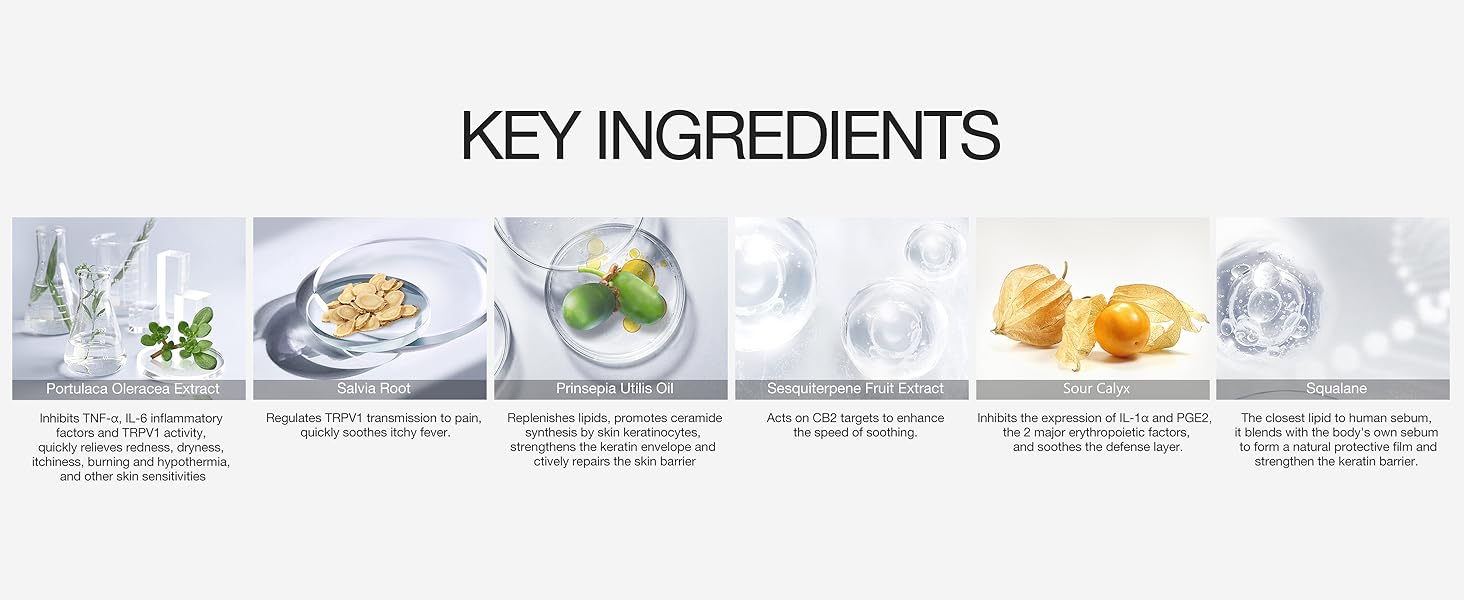 KEY INGREDIENTS

Portulaca Oleracea Extract

Inhibits TNF-α, IL-6 inflammatory factors and TRPV1 activity, quickly relieves redness, dryness, itchiness, burning and hypothermia, and other skin sensitivities

Salvia Root

Regulates TRPV1 transmission to pain, quickly soothes itchy fever.

Prinsepia Utilis Oil

Replenishes lipids, promotes ceramide synthesis by skin keratinocytes, strengthens the keratin envelope and ctively repairs the skin barrier

Sesquiterpene Fruit Extract

Acts on CB2 targets to enhance the speed of soothing.

Sour Calyx

Inhibits the expression of IL-1α and PGE2, the 2 major erythropoietic factors, and soothes the defense layer.

Squalane

The closest lipid to human sebum, it blends with the body's own sebum to form a natural protective film and strengthen the keratin barrier.