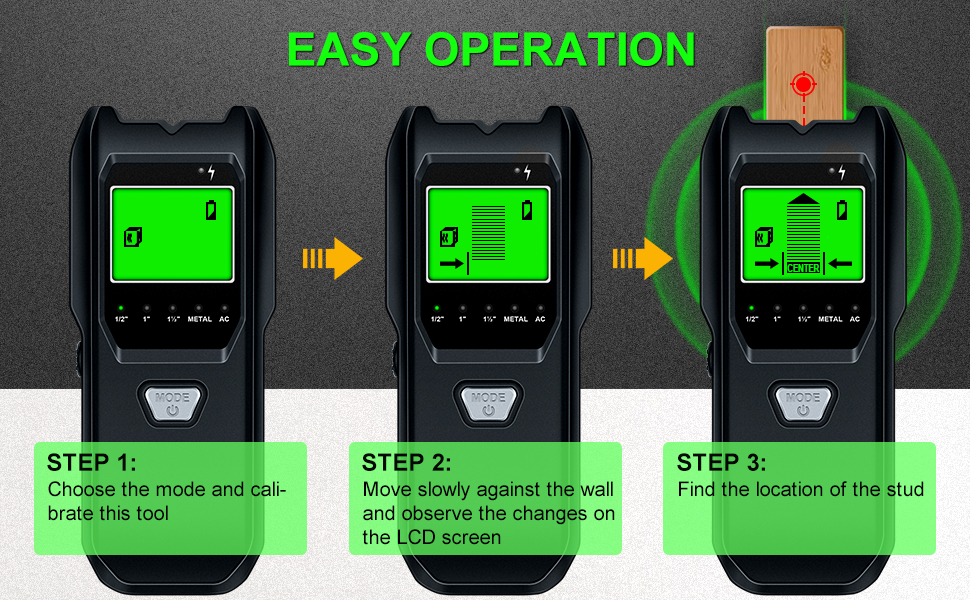 EASY OPERATION

1/2" 1" 1½" METAL AC

MODE

STEP 1:
Choose the mode and calibrate this tool

1/2" 1" 1½" METAL AC

MODE

STEP 2:
Move slowly against the wall and observe the changes on the LCD screen

CENTER

1/2" 1" 1½" METAL AC

MODE

STEP 3:
Find the location of the stud