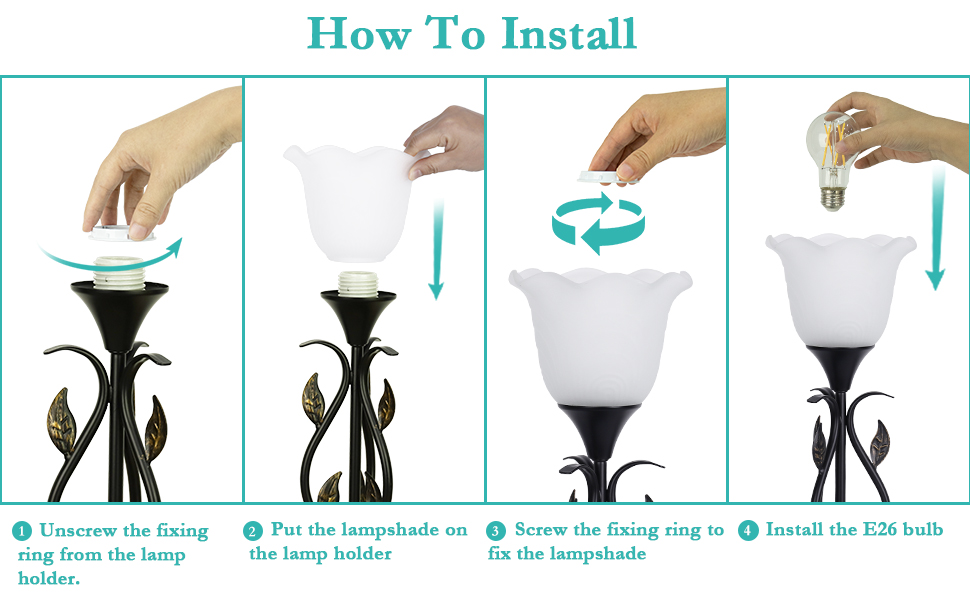 How To Install

1 Unscrew the fixing ring from the lamp holder.

2 Put the lampshade on the lamp holder

3 Screw the fixing ring to fix the lampshade

4 Install the E26 bulb