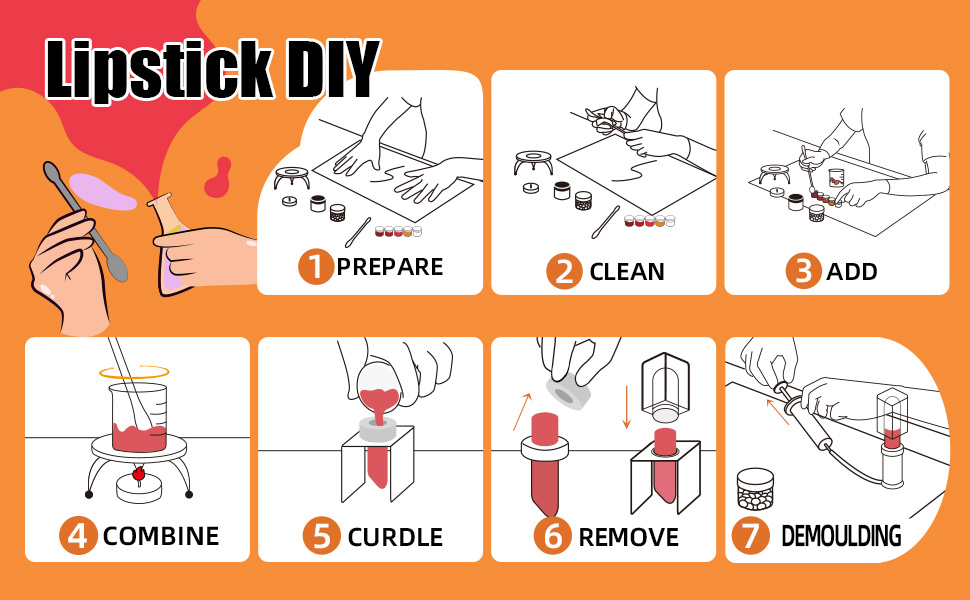 Lipstick DIY

1 PREPARE

2 CLEAN

3 ADD

4 COMBINE

5 CURDLE

6 REMOVE

7 DEMOULDING