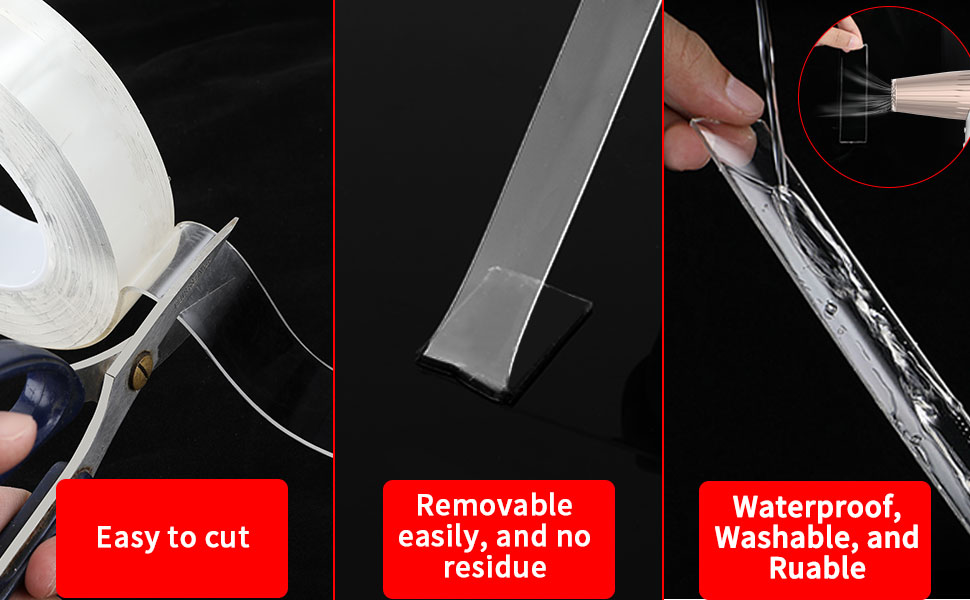 Easy to cut

Removable easily, and no residue

Waterproof, Washable, and Ruable