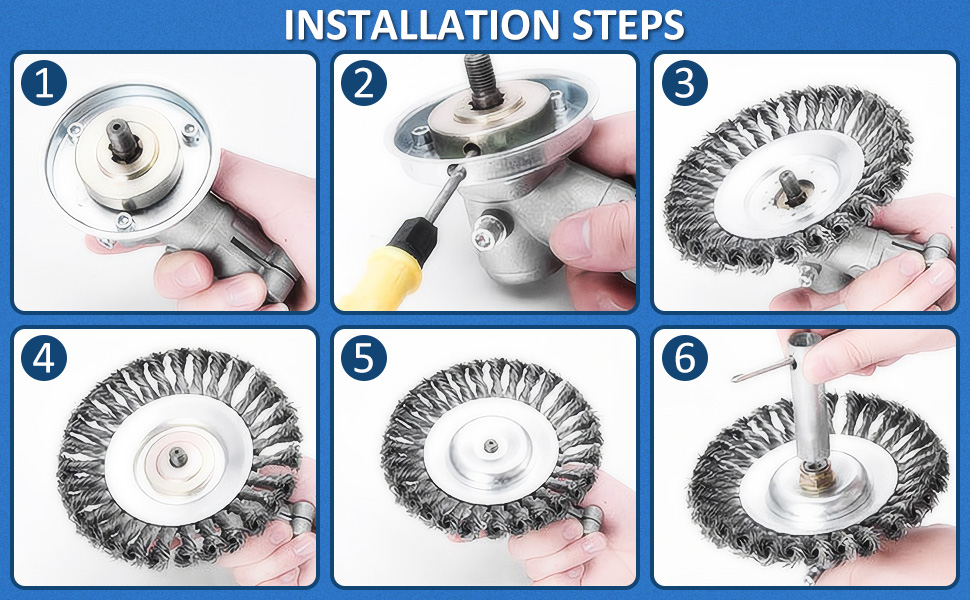 INSTALLATION STEPS

1

2

3

4

5

6