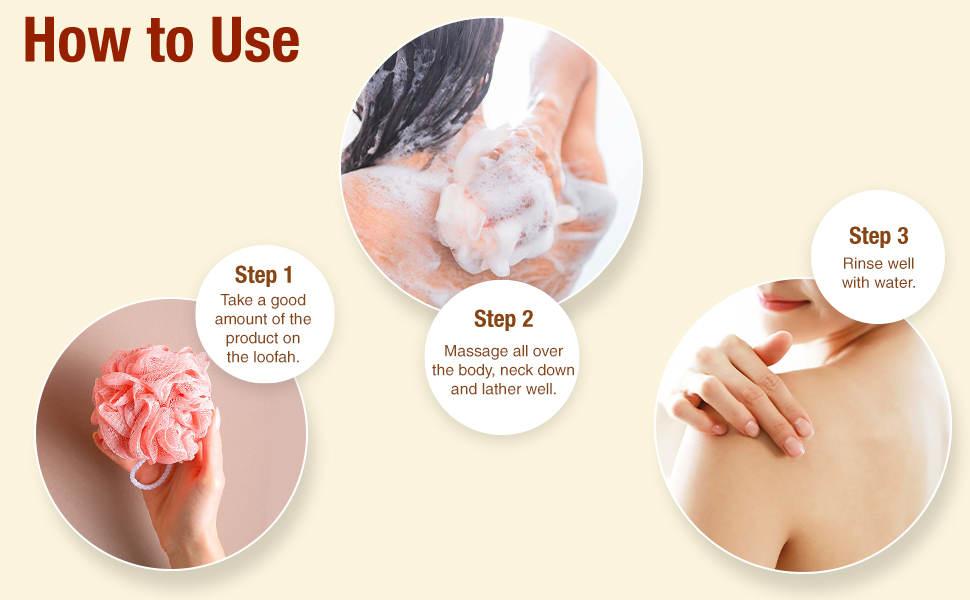 How to Use

Step 1
Take a good amount of the product on the loofah.

Step 2
Massage all over the body, neck down and lather well.

Step 3
Rinse well with water.