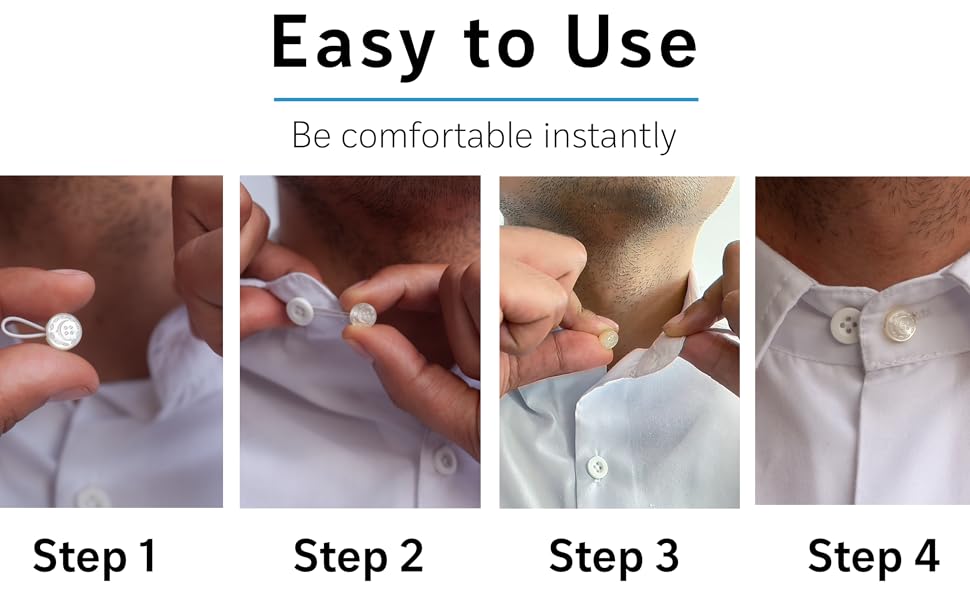 Easy to Use

Be comfortable instantly

Step 1

Step 2

Step 3

Step 4