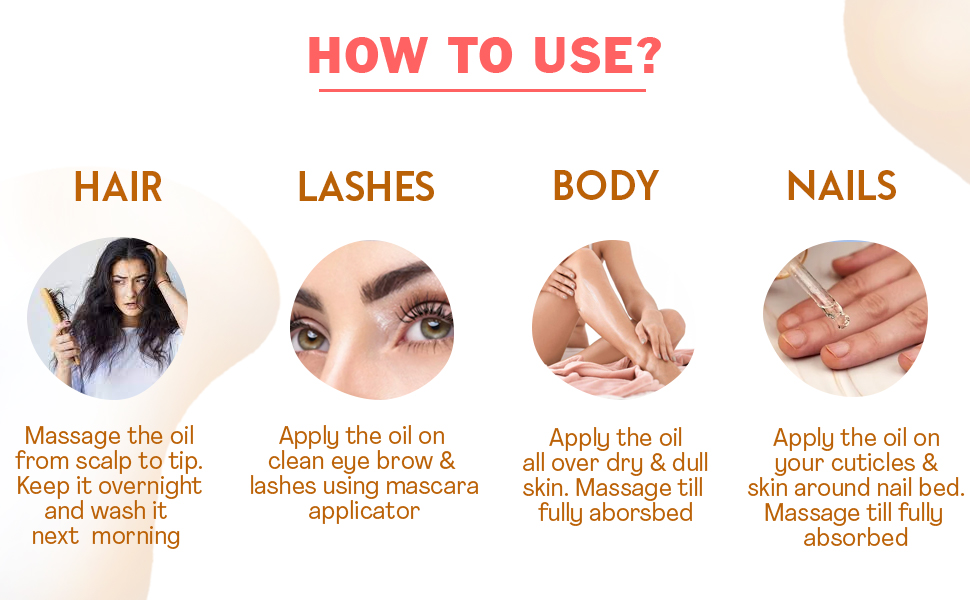 HOW TO USE?

HAIR

Massage the oil from scalp to tip. Keep it overnight and wash it next morning

LASHES

Apply the oil on clean eye brow & lashes using mascara applicator

BODY

Apply the oil all over dry & dull skin. Massage till fully aborsbed

NAILS

Apply the oil on your cuticles & skin around nail bed. Massage till fully absorbed