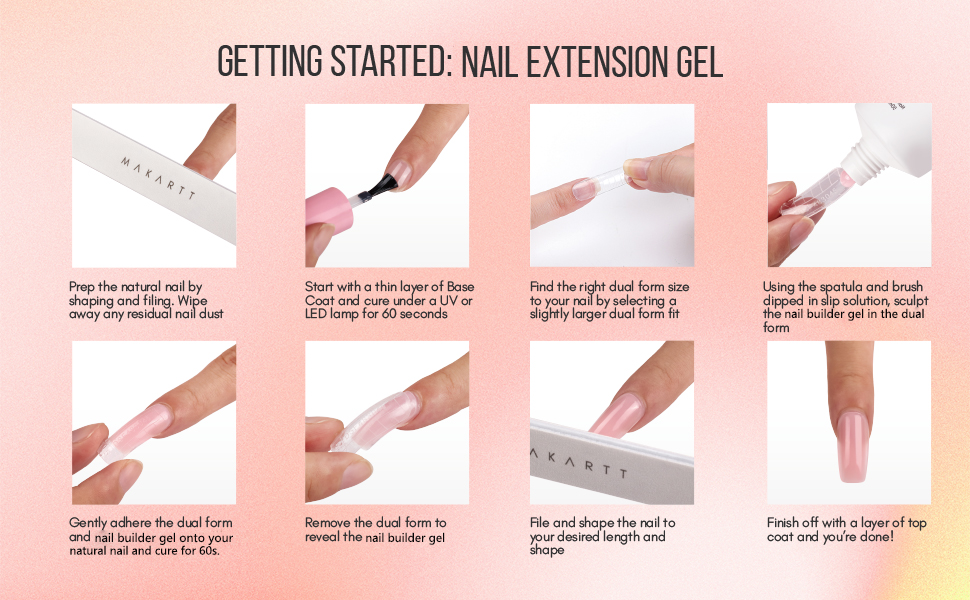 GETTING STARTED: NAIL EXTENSION GEL

MAKARTT

Prep the natural nail by shaping and filing. Wipe away any residual nail dust

Start with a thin layer of Base Coat and cure under a UV or LED lamp for 60 seconds

Find the right dual form size to your nail by selecting a slightly larger dual form fit

Using the spatula and brush dipped in slip solution, sculpt the nail builder gel in the dual form

Gently adhere the dual form and nail builder gel onto your natural nail and cure for 60s.

Remove the dual form to reveal the nail builder gel

AKARTT

File and shape the nail to your desired length and shape

Finish off with a layer of top coat and you're done!