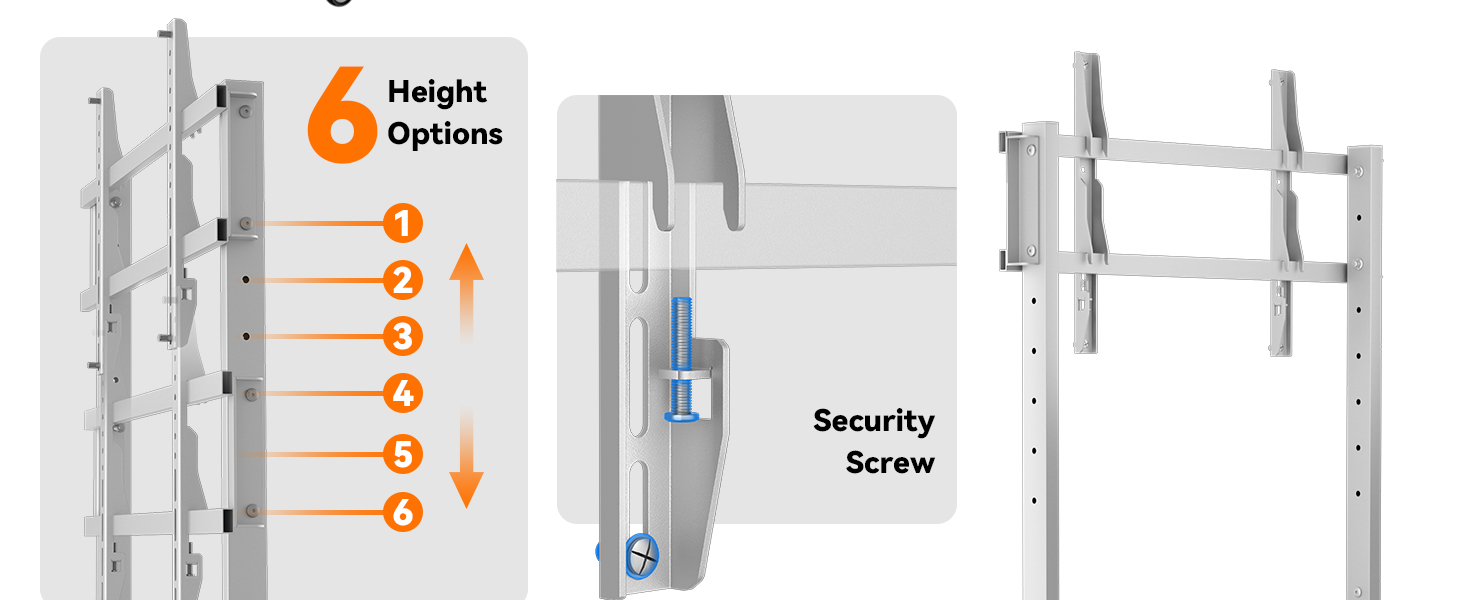 6 Height Options

1
2
3
4
5
6

Security Screw