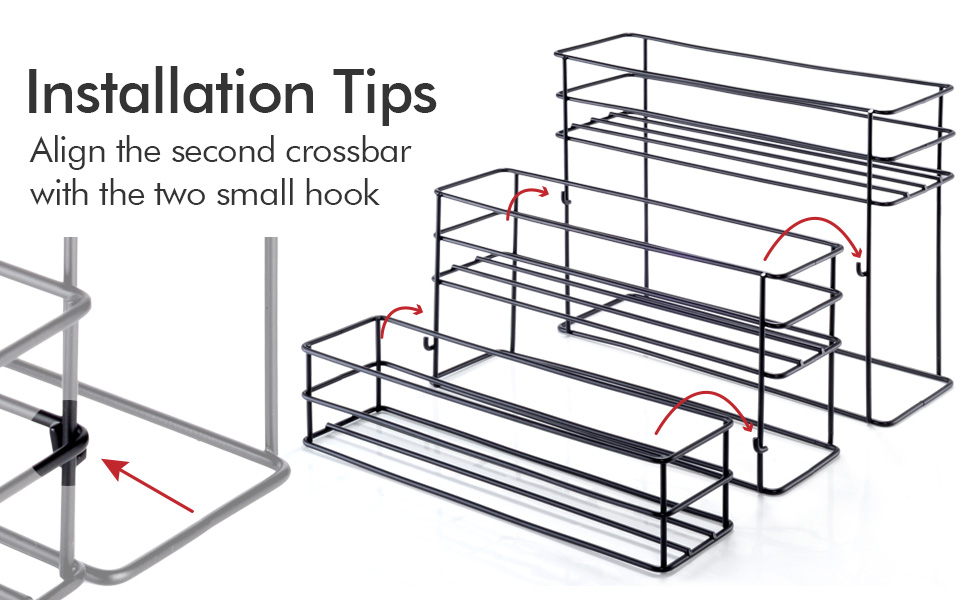 Installation Tips

Align the second crossbar with the two small hook