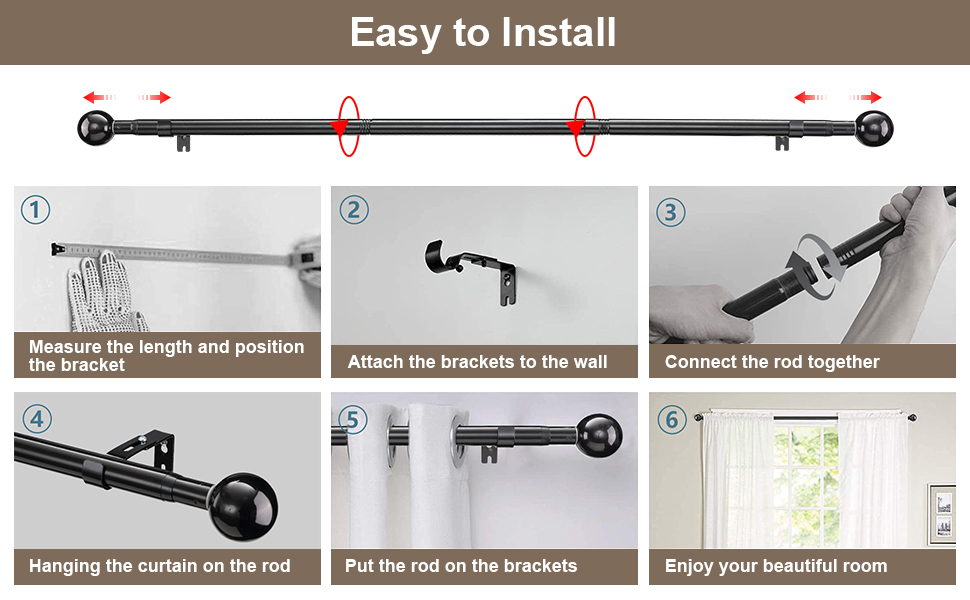 Easy to Install

1
Measure the length and position the bracket

2
Attach the brackets to the wall

3
Connect the rod together

4
Hanging the curtain on the rod

5
Put the rod on the brackets

6
Enjoy your beautiful room