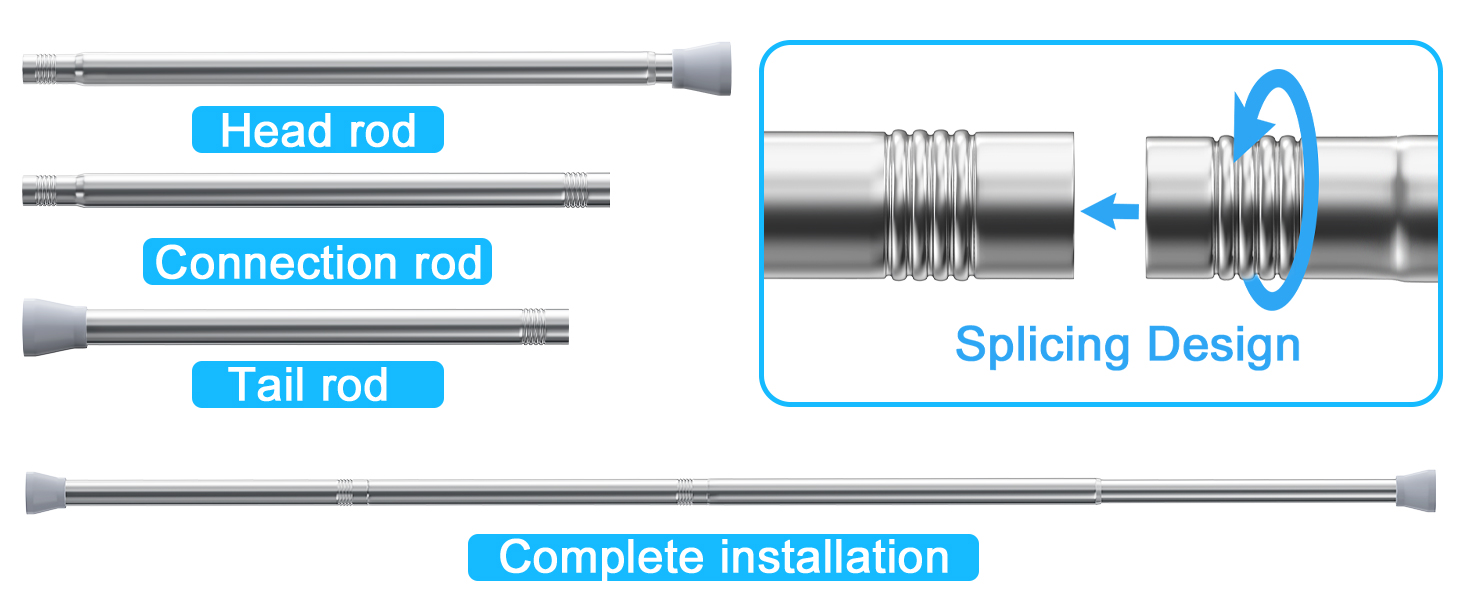 Head rod

Connection rod

Tail rod

Splicing Design

Complete installation