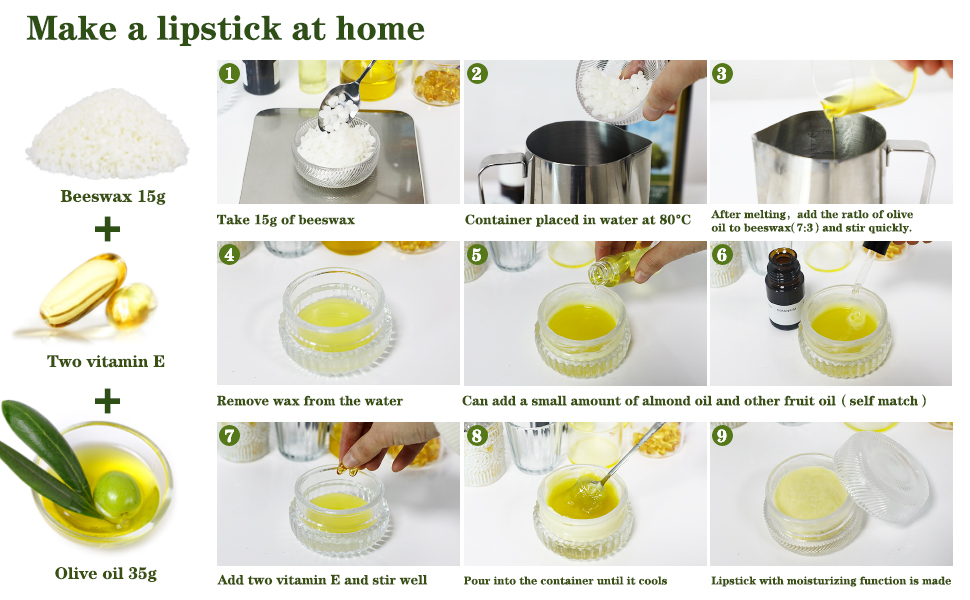 Make a lipstick at home

Beeswax 15g

+

Two vitamin E

+

Olive oil 35g

1

Take 15g of beeswax

2

Container placed in water at 80°C

3

After melting, add the ratlo of olive oil to beeswax(7:3) and stir quickly.

4

Remove wax from the water

5

6

Can add a small amount of almond oil and other fruit oil ( self match )

7

Add two vitamin E and stir well

8

Pour into the container until it cools

9

Lipstick with moisturizing function is made