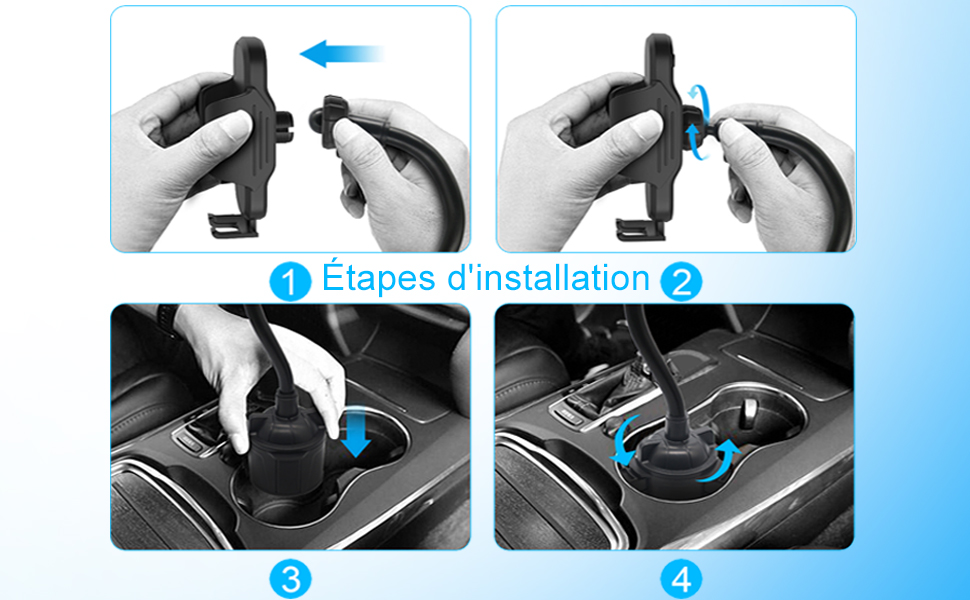 1 Étapes d'installation 2

3

4