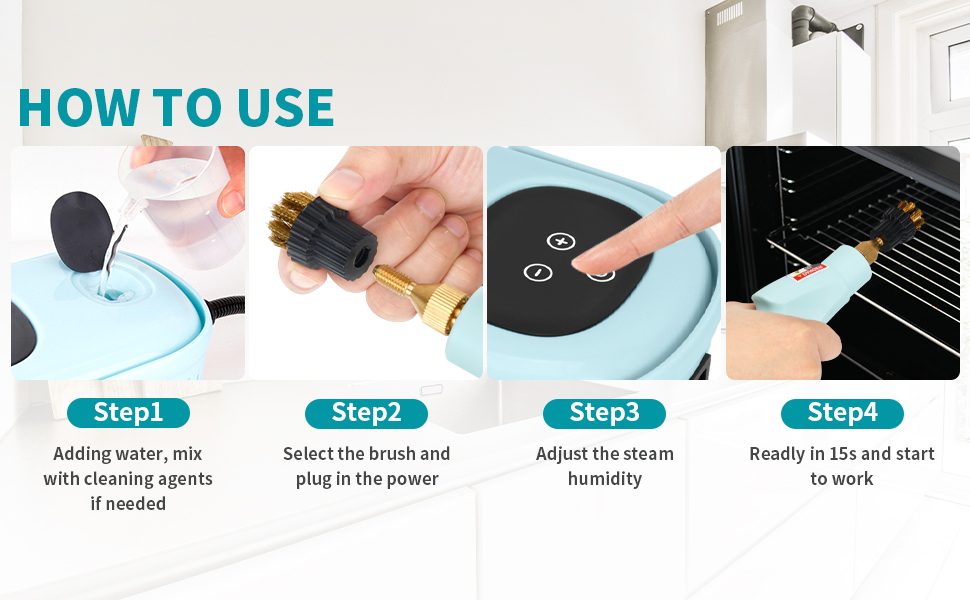 HOW TO USE

Step1
Adding water, mix with cleaning agents if needed

Step2
Select the brush and plug in the power

Step3
Adjust the steam humidity

Step4
Readly in 15s and start to work