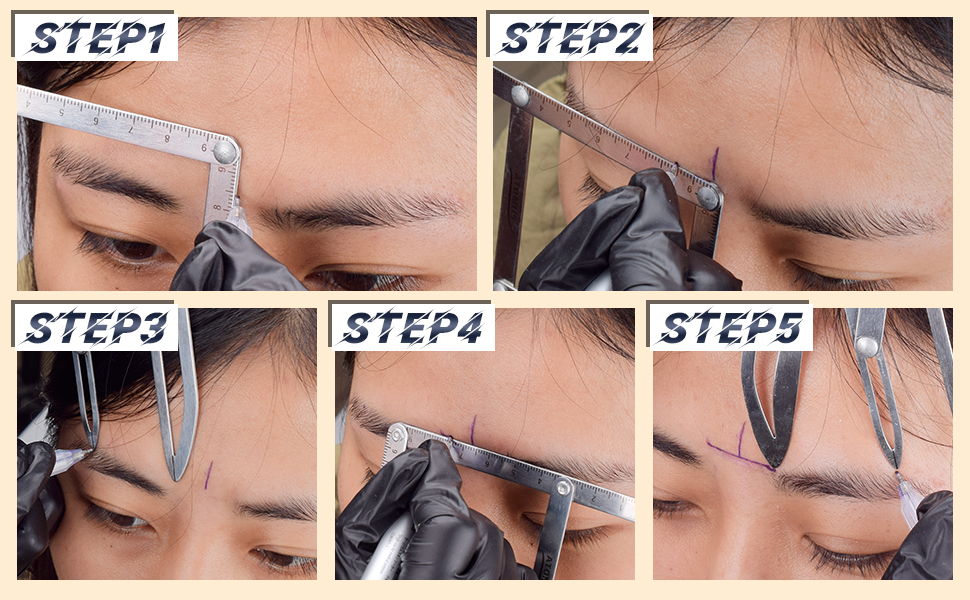 STEP1

STEP2

STEP3

STEP4

STEP5