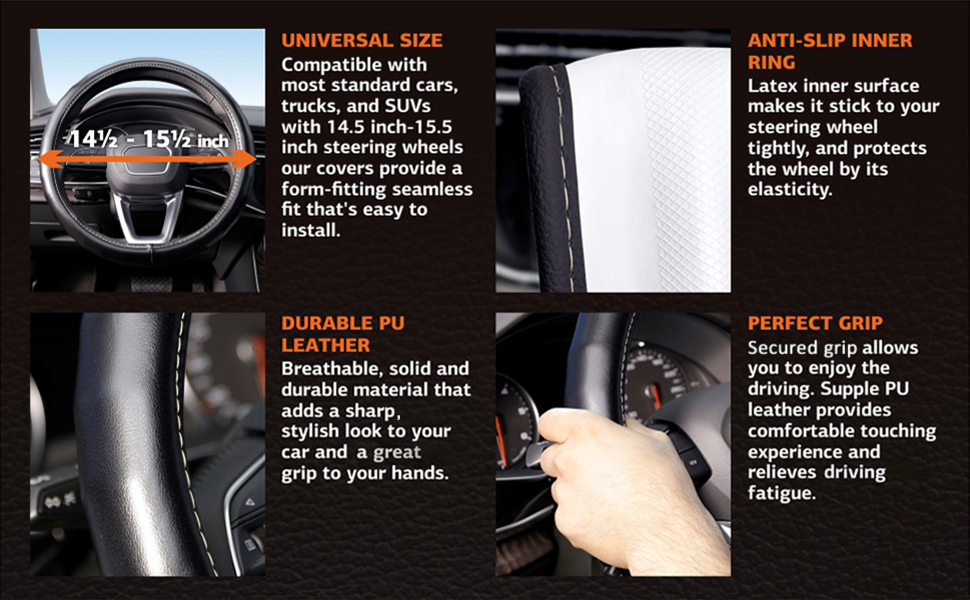 14½ - 15½ inch

UNIVERSAL SIZE

Compatible with most standard cars, trucks, and SUVs with 14.5 inch-15.5 inch steering wheels our covers provide a form-fitting seamless fit that's easy to install.

ANTI-SLIP INNER RING

Latex inner surface makes it stick to your steering wheel tightly, and protects the wheel by its elasticity.

DURABLE PU LEATHER

Breathable, solid and durable material that adds a sharp, stylish look to your car and a great grip to your hands.

PERFECT GRIP

Secured grip allows you to enjoy the driving. Supple PU leather provides comfortable touching experience and relieves driving fatigue.