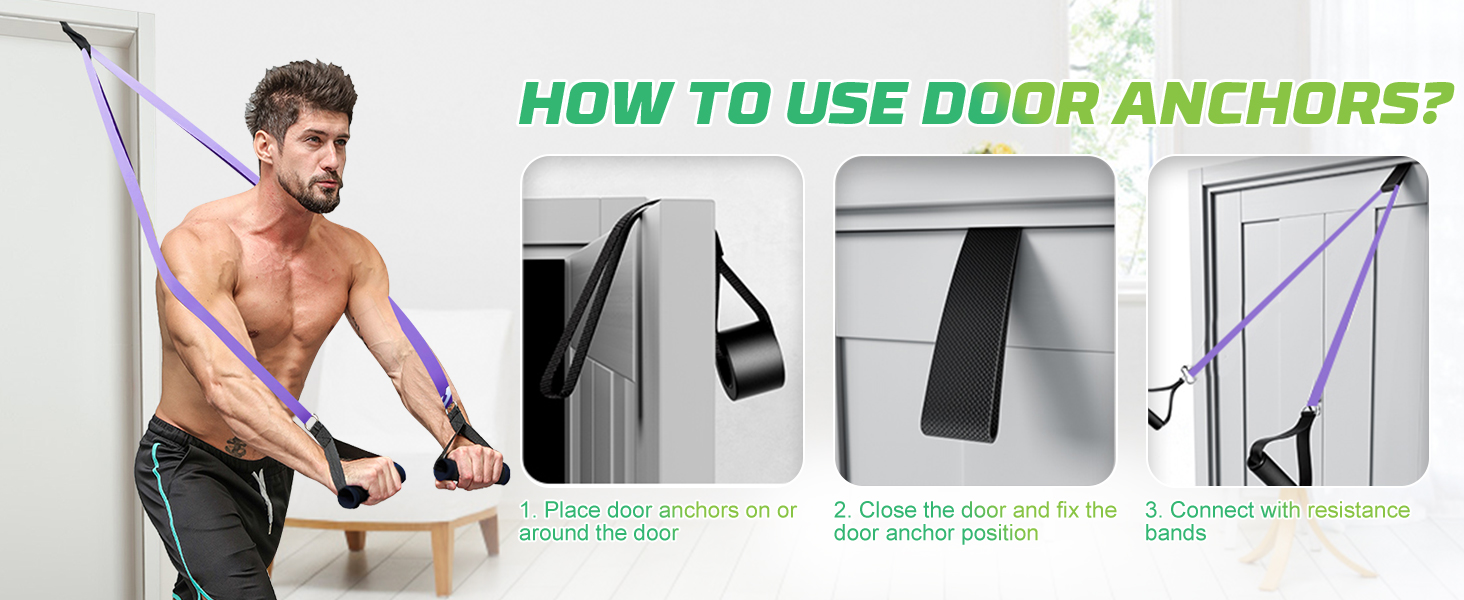 HOW TO USE DOOR ANCHORS?

1. Place door anchors on or around the door

2. Close the door and fix the door anchor position

3. Connect with resistance bands