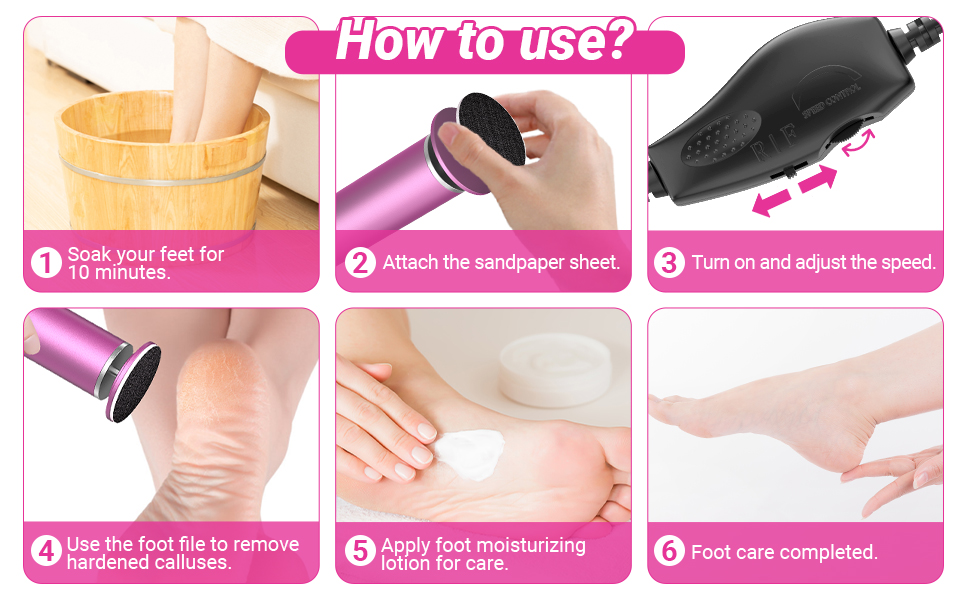 How to use?

1 Soak your feet for 10 minutes.

2 Attach the sandpaper sheet.

SPEED CONTROL

R F

3 Turn on and adjust the speed.

4 Use the foot file to remove hardened calluses.

5 Apply foot moisturizing lotion for care.

6 Foot care completed.