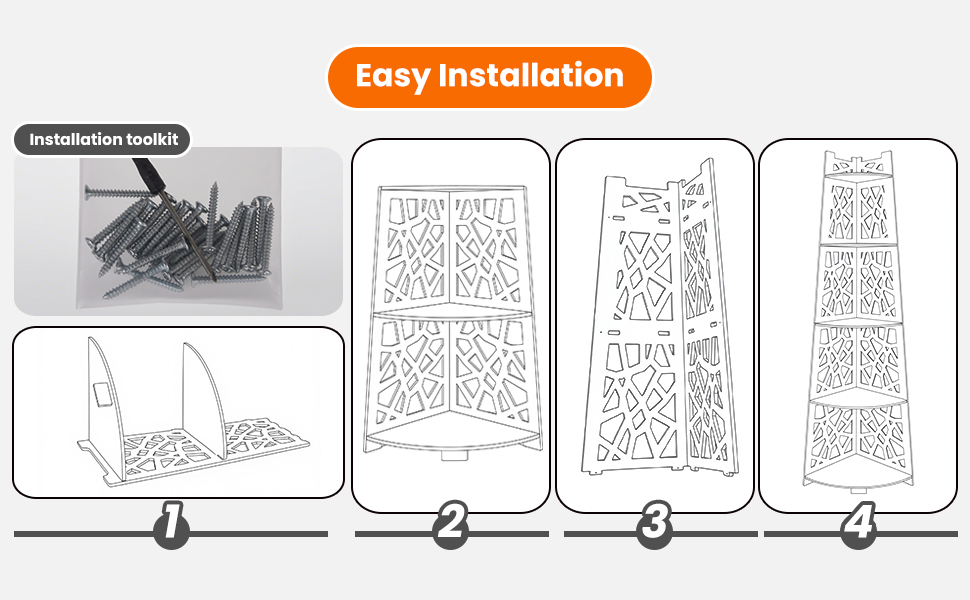 Easy Installation

Installation toolkit

1

2

3

4