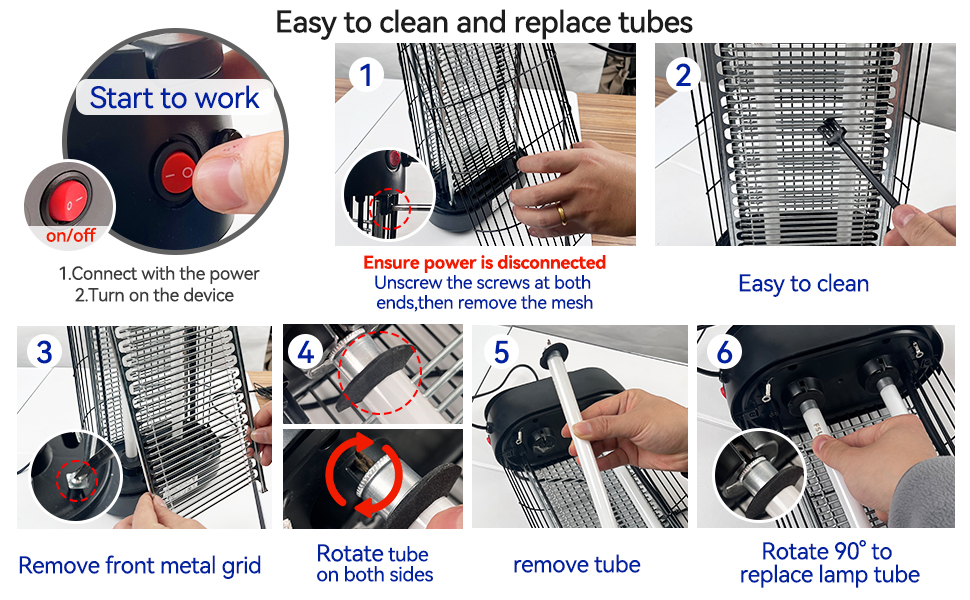 Easy to clean and replace tubes

Start to work

on/off

1.Connect with the power
2.Turn on the device

1

Ensure power is disconnected
Unscrew the screws at both ends,then remove the mesh

2

Easy to clean

3

Remove front metal grid

4

Rotate tube on both sides

5

remove tube

6

Rotate 90° to replace lamp tube