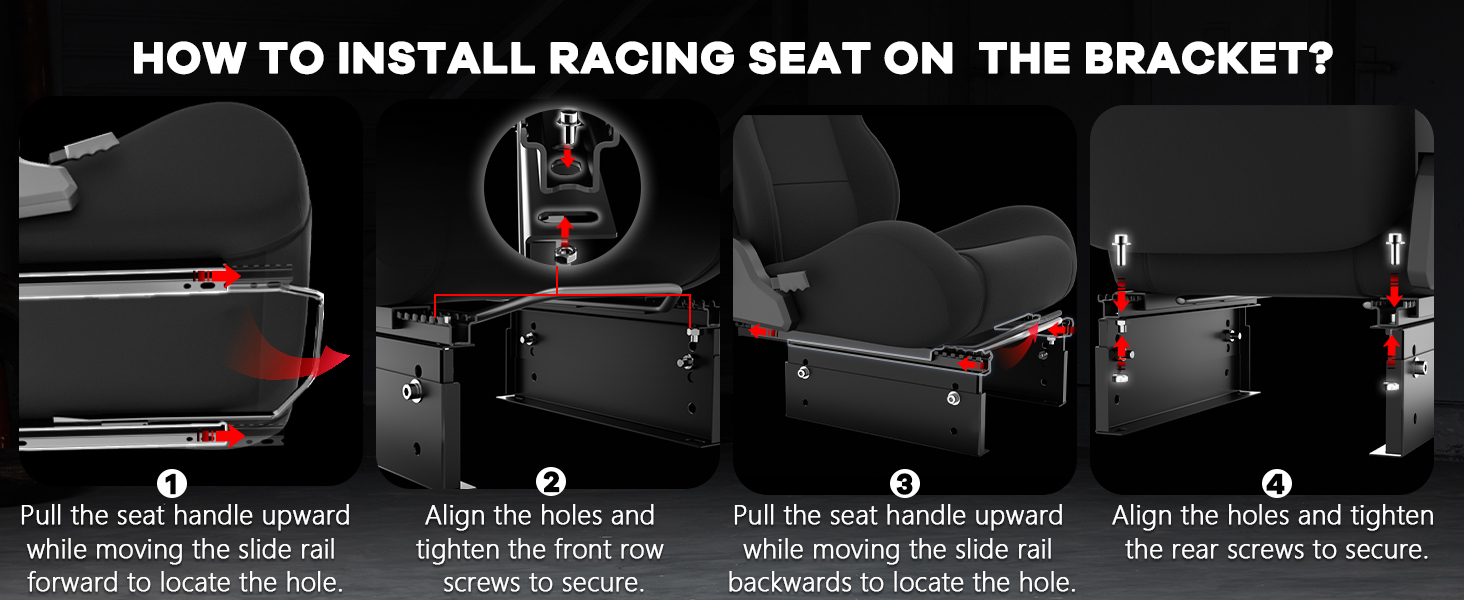 HOW TO INSTALL RACING SEAT ON  THE BRACKET?

1
Pull the seat handle upward while moving the slide rail forward to locate the hole.

2
Align the holes and tighten the front row screws to secure.

3
Pull the seat handle upward while moving the slide rail backwards to locate the hole.

4
Align the holes and tighten the rear screws to secure.