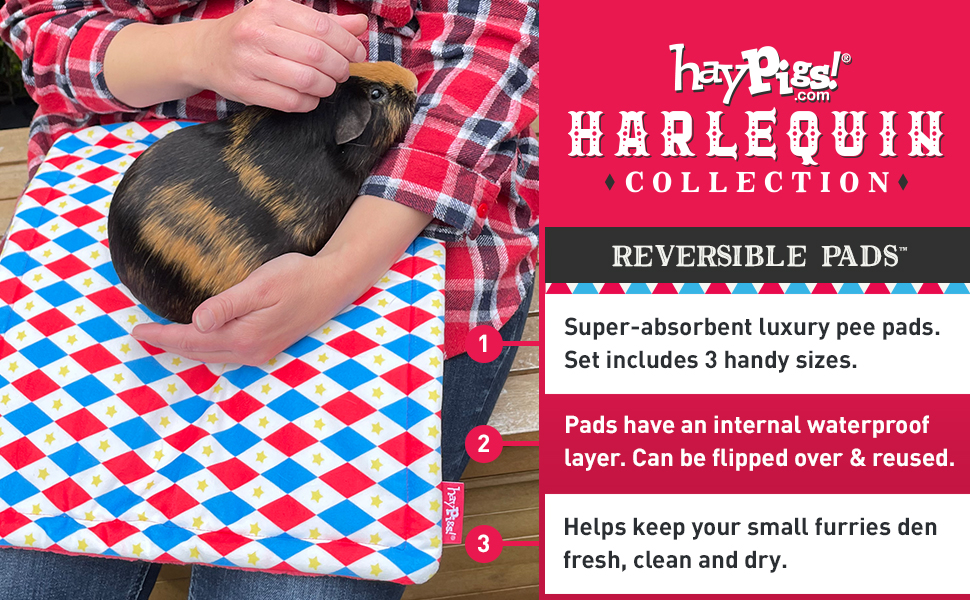 hayPigs!®
.com
HARLEQUIN
COLLECTION

REVERSIBLE PADS™

1
Super-absorbent luxury pee pads. Set includes 3 handy sizes.

2
Pads have an internal waterproof layer. Can be flipped over & reused.

3
Helps keep your small furries den fresh, clean and dry.

hayPigs!