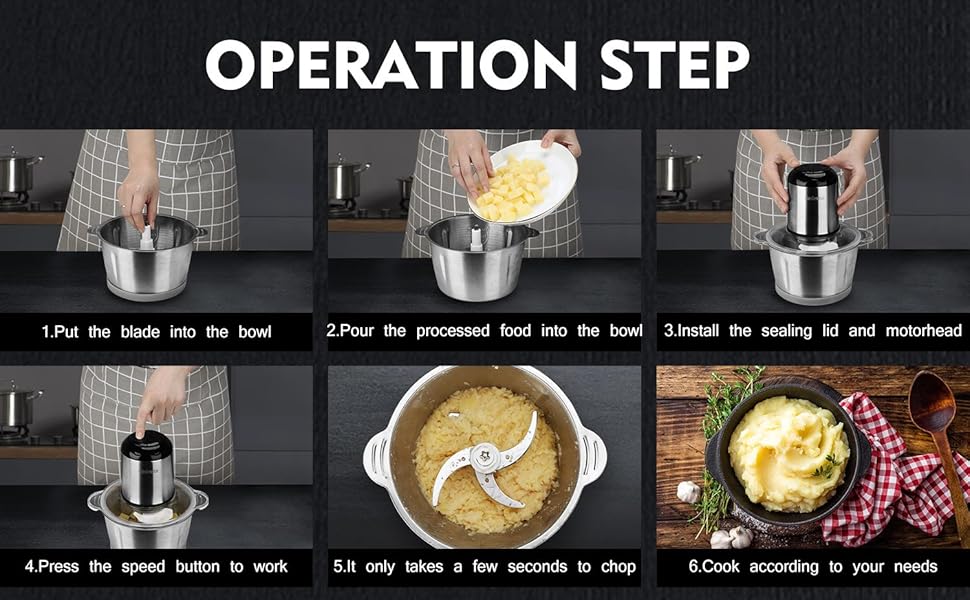 OPERATION STEP

1.Put the blade into the bowl

2.Pour the processed food into the bowl

3.Install the sealing lid and motorhead

4.Press the speed button to work

5.It only takes a few seconds to chop

6.Cook according to your needs